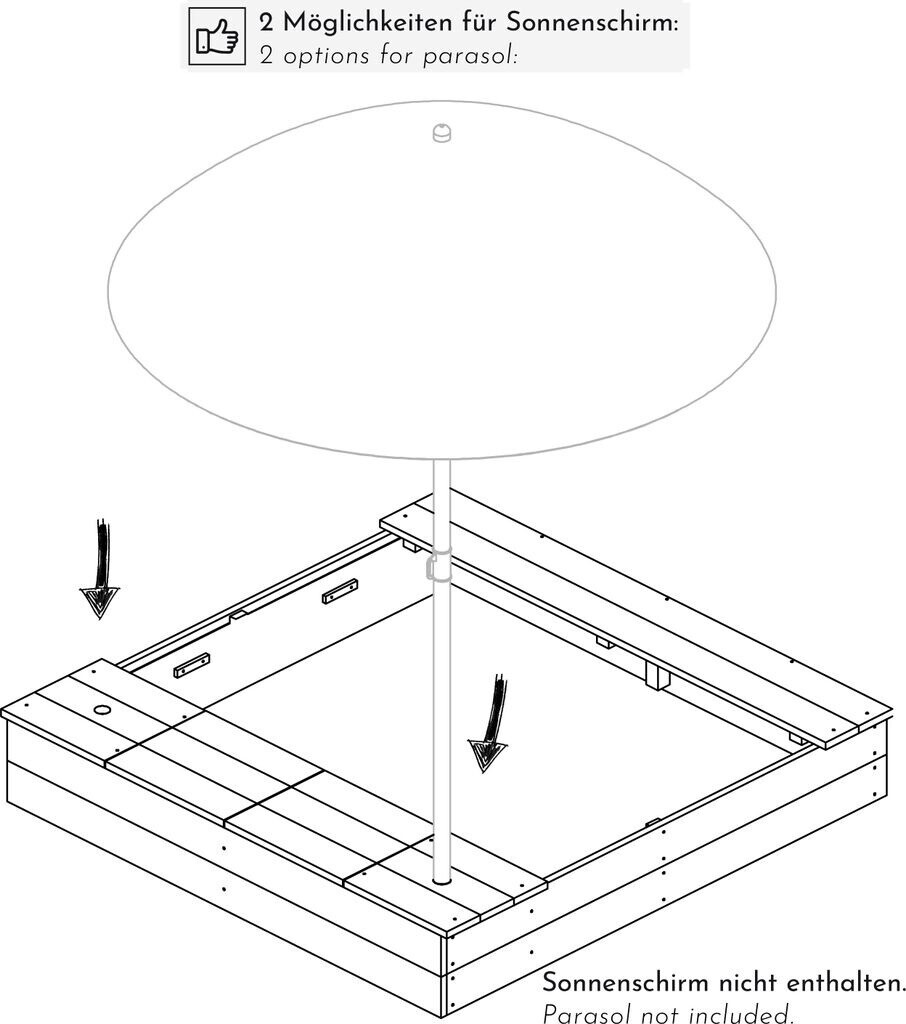 2 Möglichkeiten für Sonnenschirm:
2 options for parasol:

Sonnenschirm nicht enthalten.
Parasol not included.