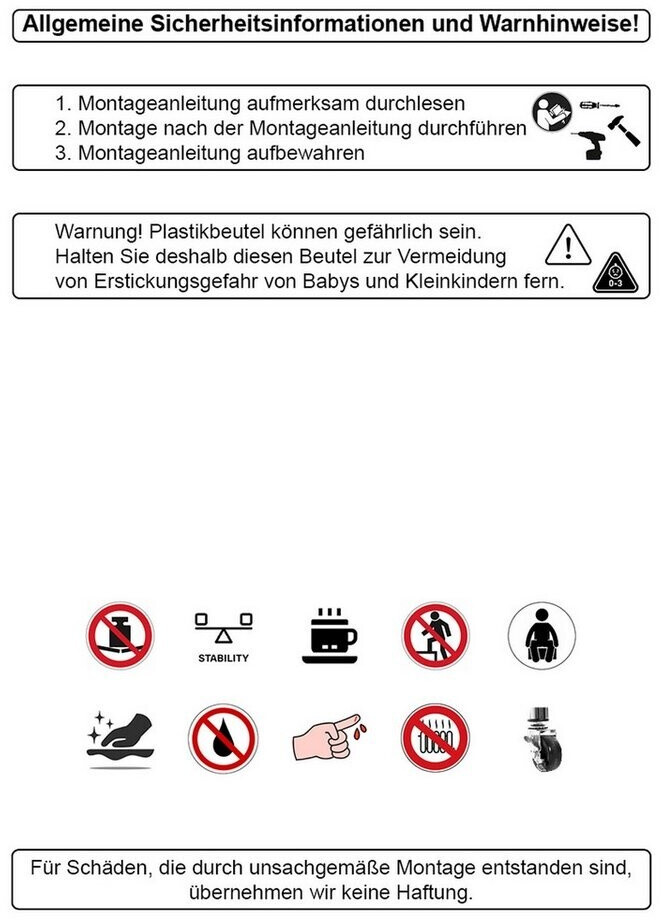 Allgemeine Sicherheitsinformationen und Warnhinweise!

1. Montageanleitung aufmerksam durchlesen
2. Montage nach der Montageanleitung durchführen
3. Montageanleitung aufbewahren

Warnung! Plastikbeutel können gefährlich sein.
Halten Sie deshalb diesen Beutel zur Vermeidung von Erstickungsgefahr von Babys und Kleinkindern fern.

0-3

STABILITY

Für Schäden, die durch unsachgemäße Montage entstanden sind, übernehmen wir keine Haftung.