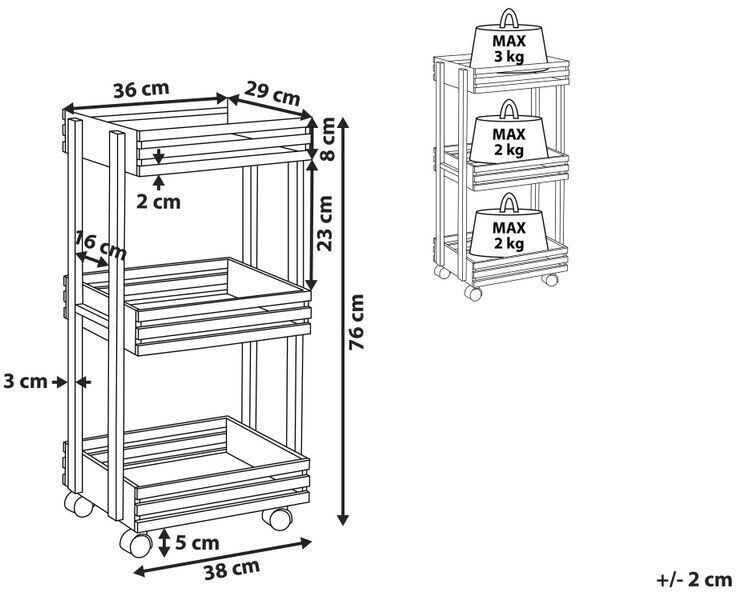 36 cm
29 cm
8 cm
2 cm
23 cm
16 cm
76 cm
3 cm
5 cm
38 cm

MAX
3 kg
MAX
2 kg
MAX
2 kg

+/- 2 cm