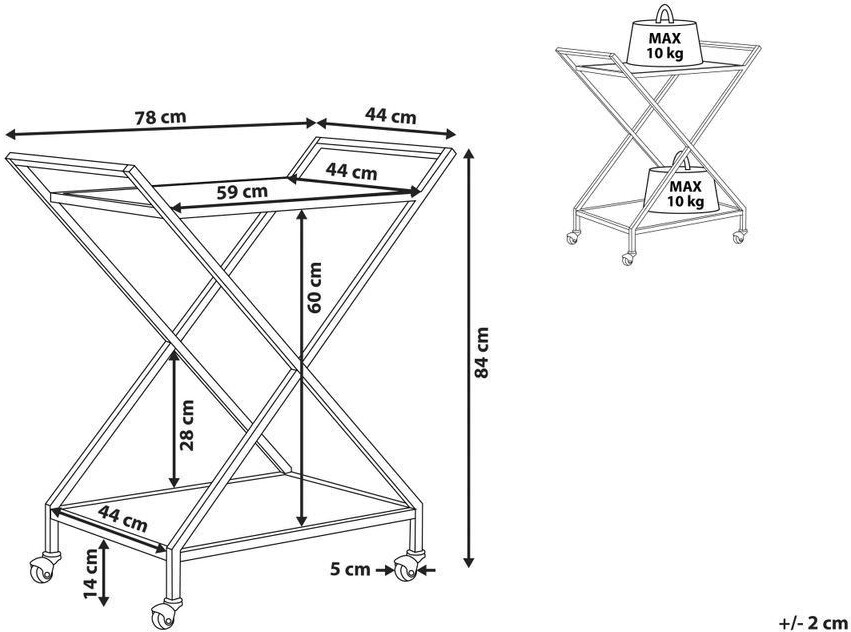 78 cm
44 cm
44 cm
59 cm
60 cm
84 cm
28 cm
44 cm
14 cm
5 cm
MAX
10 kg
MAX
10 kg
+/- 2 cm