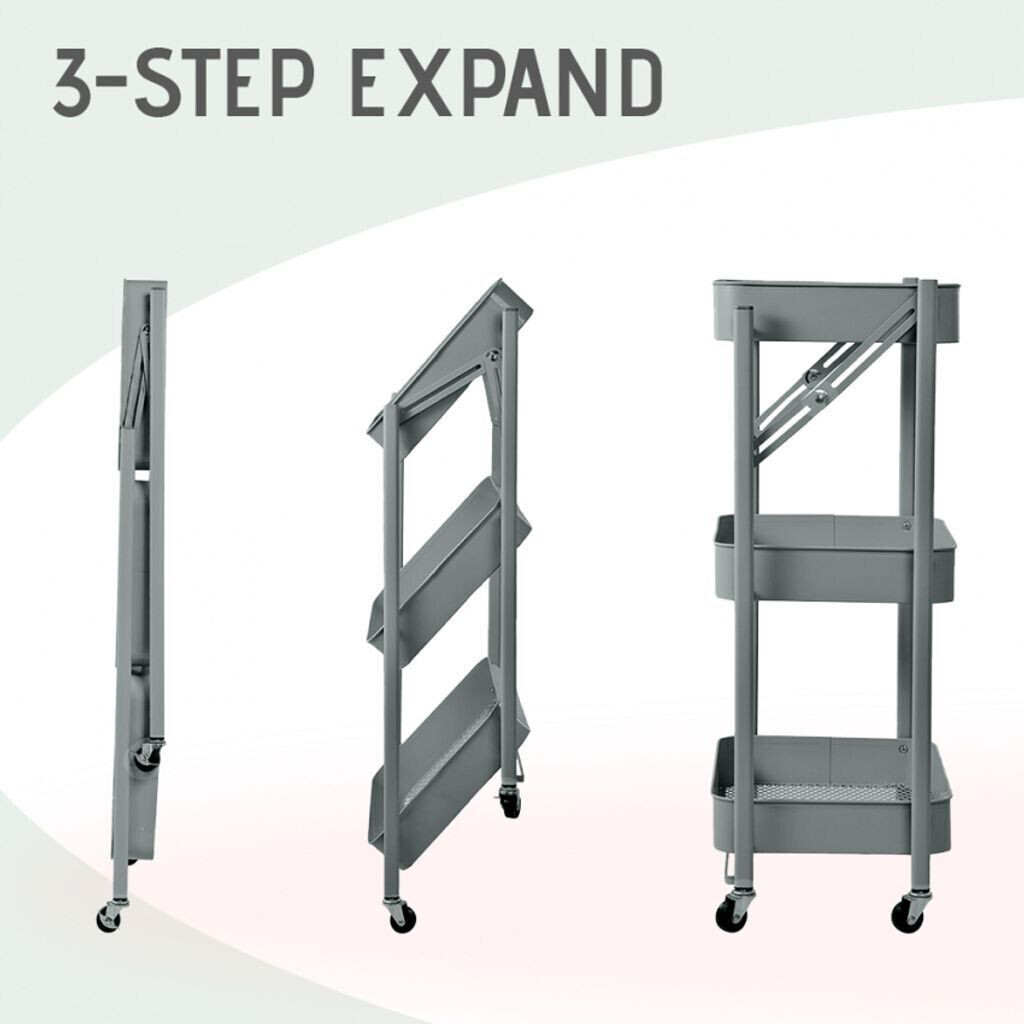 3-STEP EXPAND