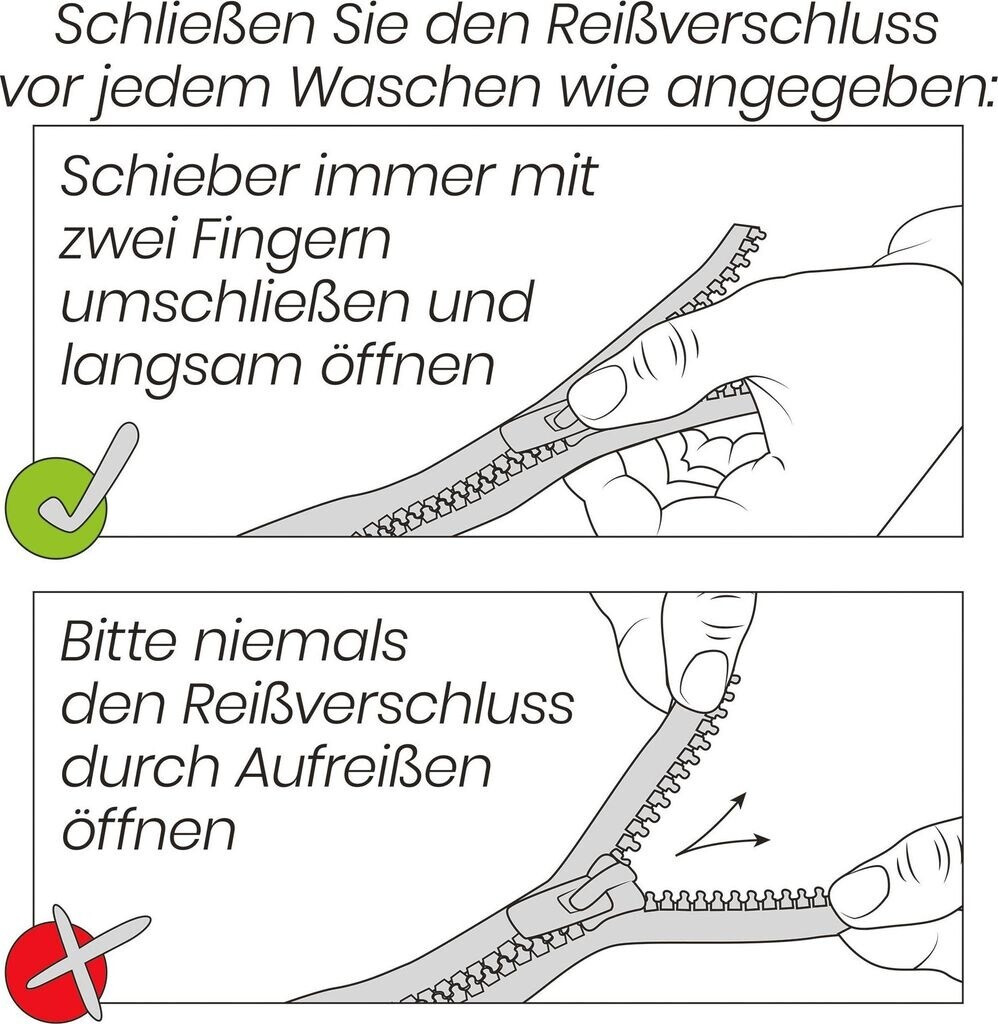 Schließen Sie den Reißverschluss vor jedem Waschen wie angegeben:

Schieber immer mit zwei Fingern umschließen und langsam öffnen

Bitte niemals den Reißverschluss durch Aufreißen öffnen