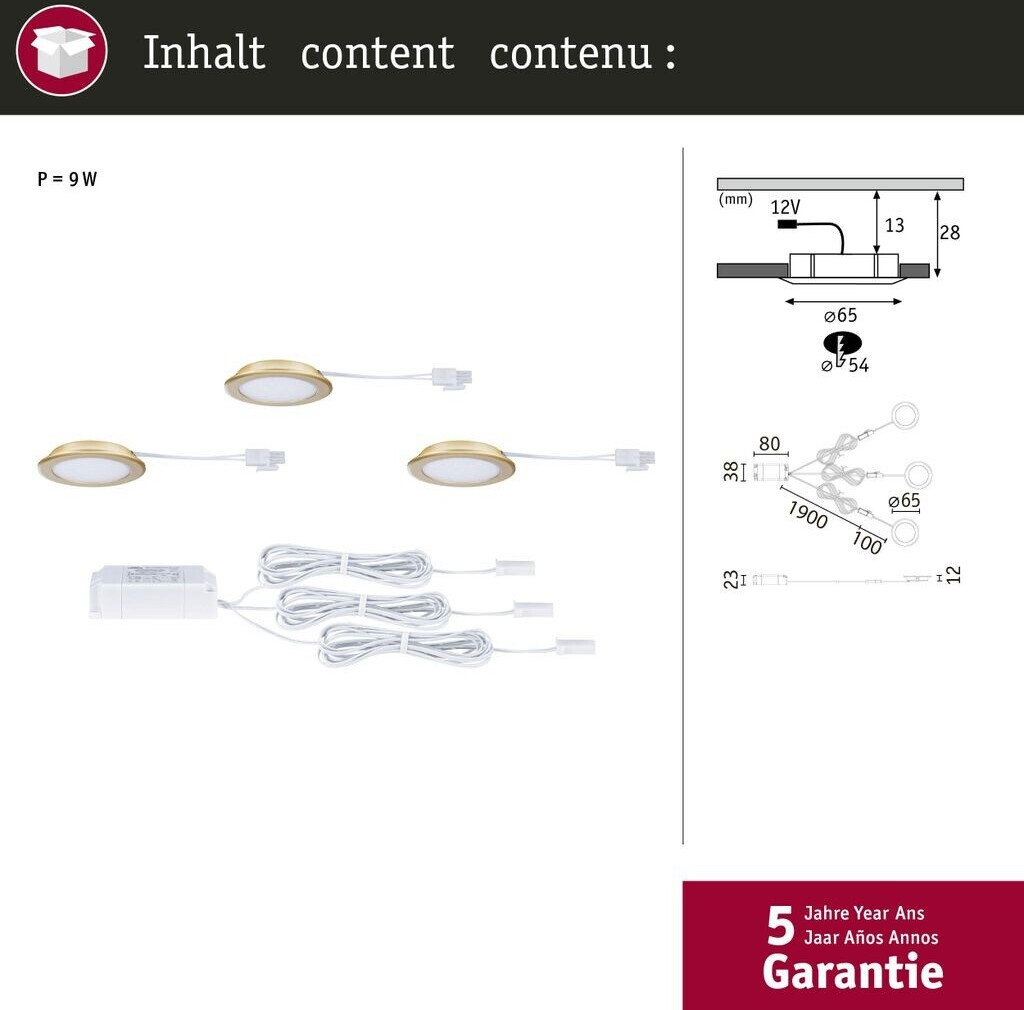 Inhalt content contenu :

P = 9 W

(mm)
12V
13
28
⌀65
⌀54

80
38
1900
100
⌀65
23
12

5 Jahre Year Ans
Jaar Años Annos
Garantie