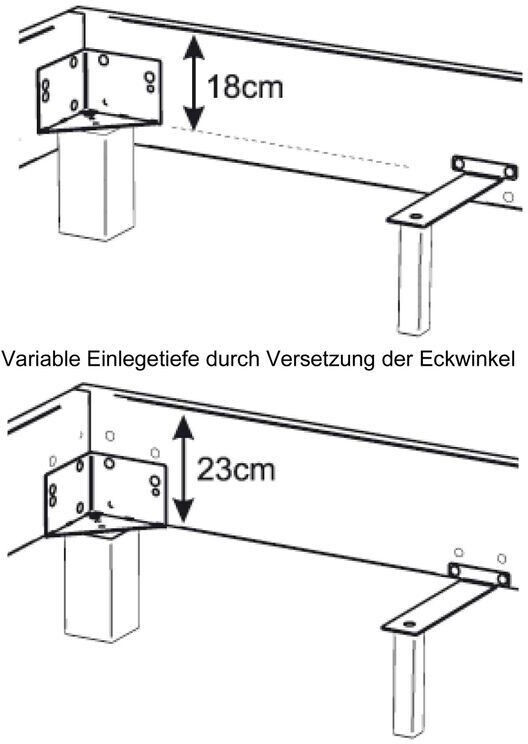 18cm

Variable Einlegetiefe durch Versetzung der Eckwinkel

23cm