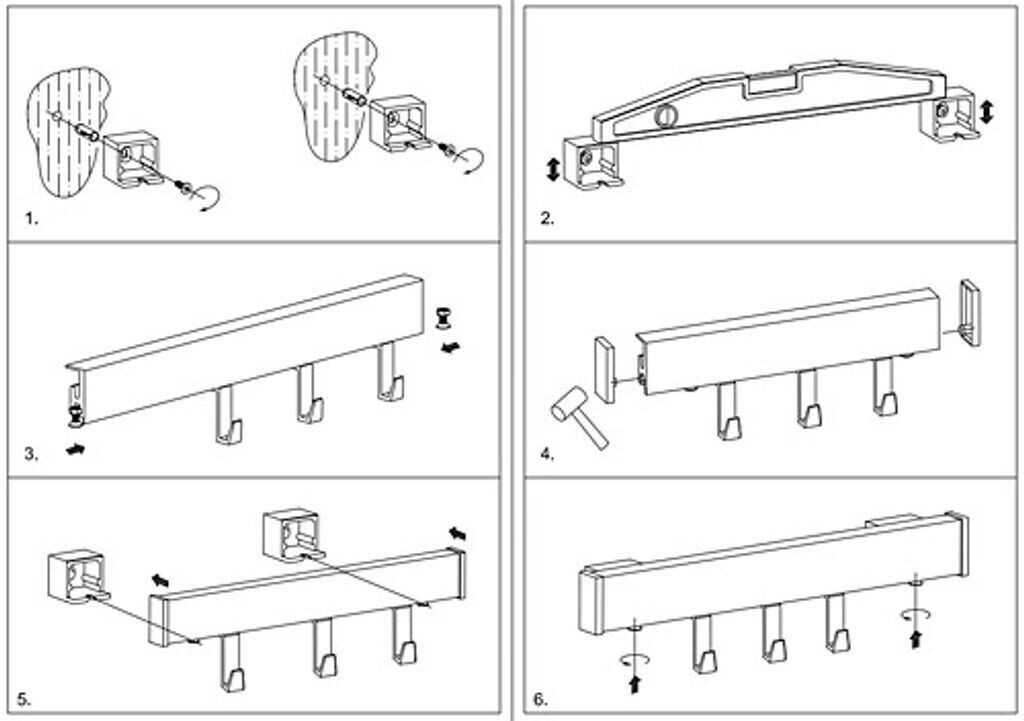 1.

2.

3.

4.

5.

6.