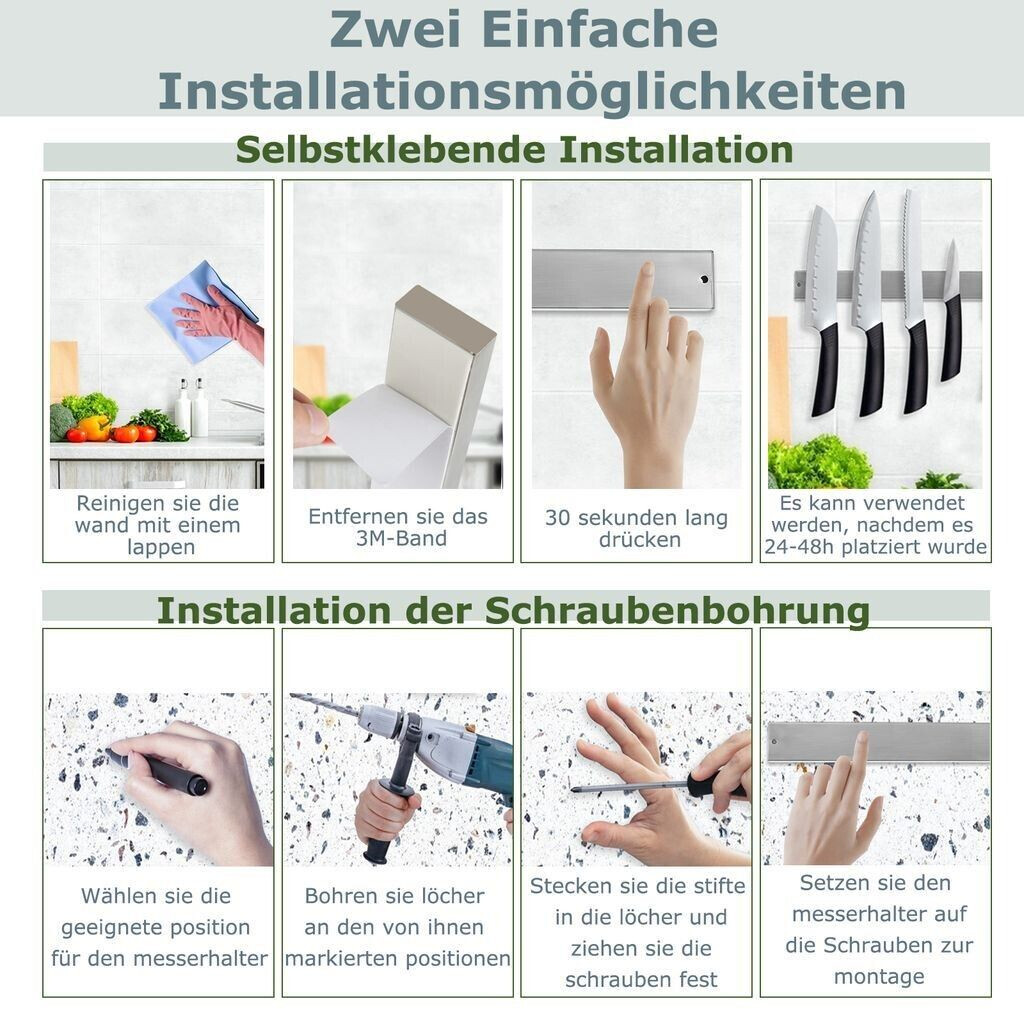 Zwei Einfache Installationsmöglichkeiten

Selbstklebende Installation

Reinigen sie die wand mit einem lappen

Entfernen sie das 3M-Band

30 sekunden lang drücken

Es kann verwendet werden, nachdem es 24-48h platziert wurde

Installation der Schraubenbohrung

Wählen sie die geeignete position für den messerhalter

Bohren sie löcher an den von ihnen markierten positionen

Stecken sie die stifte in die löcher und ziehen sie die schrauben fest

Setzen sie den messerhalter auf die Schrauben zur montage