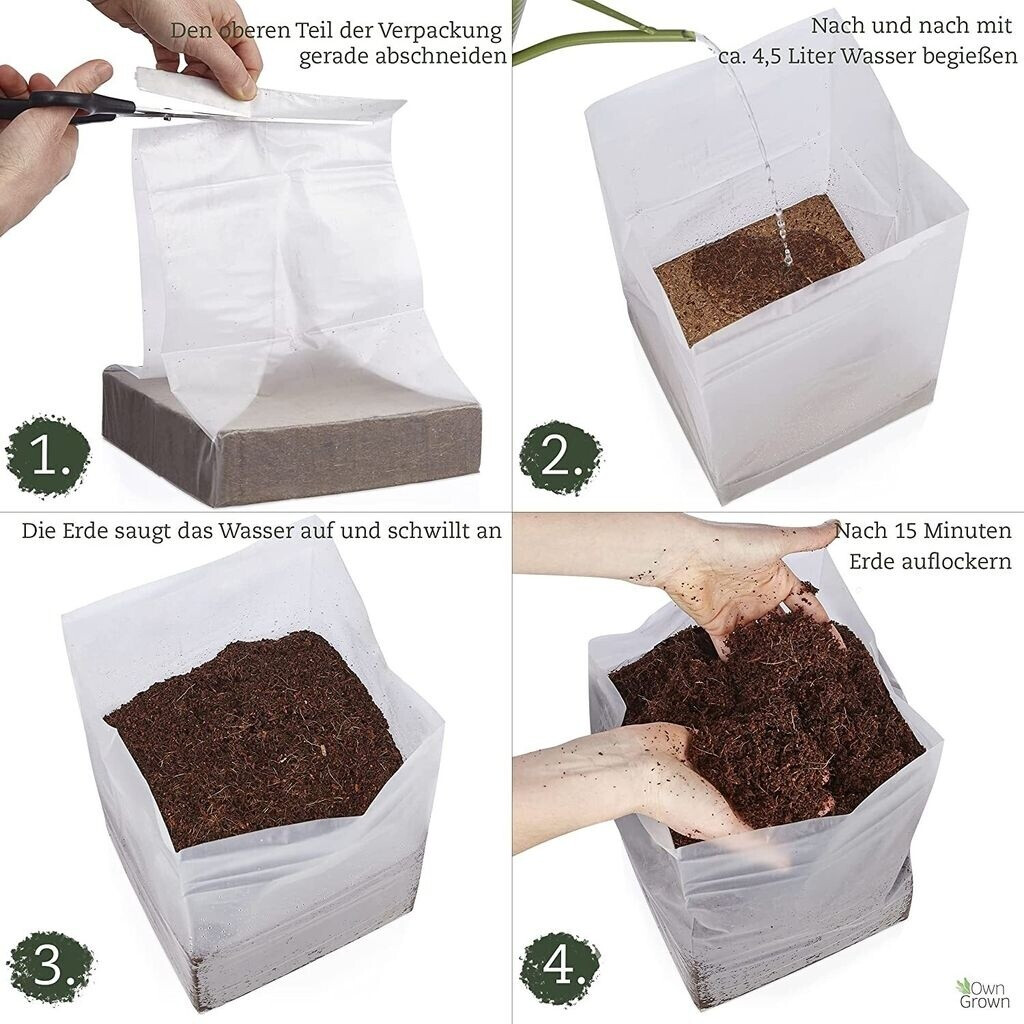 Den oberen Teil der Verpackung gerade abschneiden

1.

Nach und nach mit ca. 4,5 Liter Wasser begießen

2.

Die Erde saugt das Wasser auf und schwillt an

3.

Nach 15 Minuten Erde auflockern

4.

Own Grown