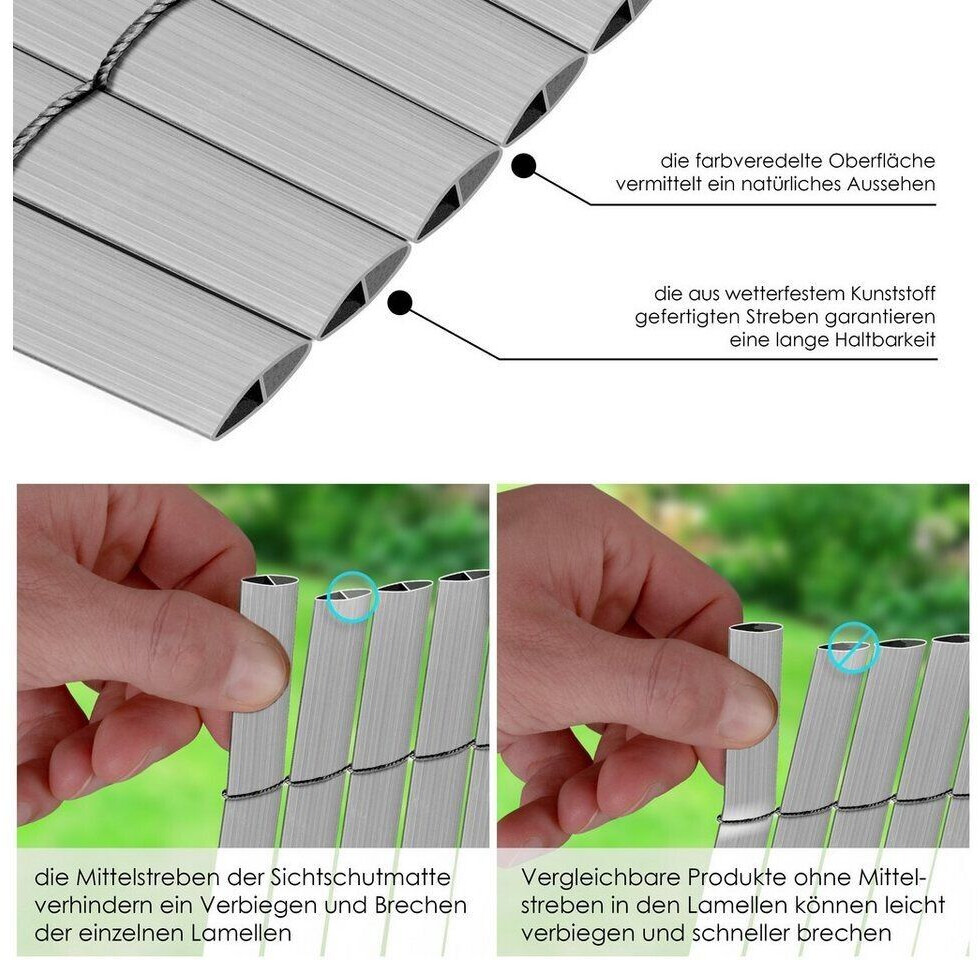 die farbveredelte Oberfläche vermittelt ein natürliches Aussehen

die aus wetterfestem Kunststoff gefertigten Streben garantieren eine lange Haltbarkeit

die Mittelstreben der Sichtschutmatte verhindern ein Verbiegen und Brechen der einzelnen Lamellen

Vergleichbare Produkte ohne Mittelstreben in den Lamellen können leicht verbiegen und schneller brechen