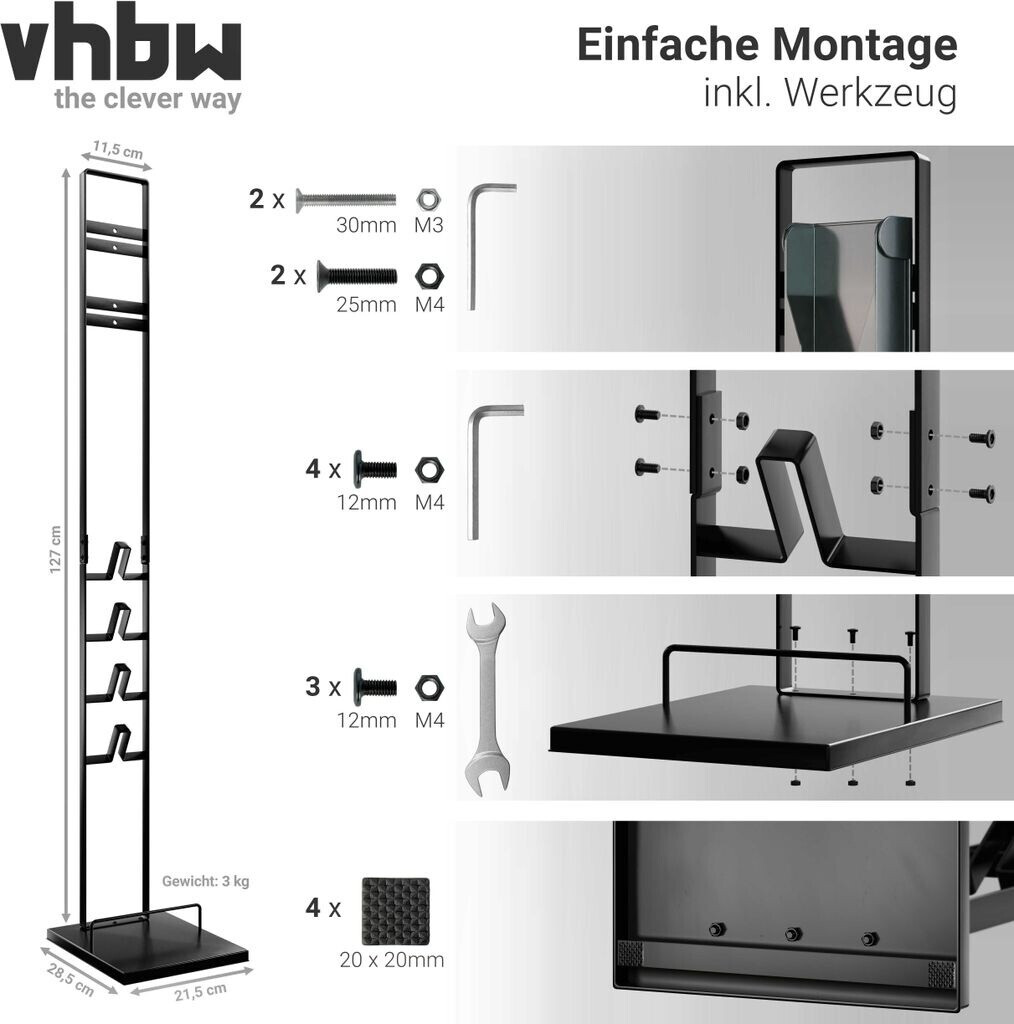 vhbw
the clever way

Einfache Montage
inkl. Werkzeug

11,5 cm

127 cm

Gewicht: 3 kg

28,5 cm

21,5 cm

2 x 30mm M3

2 x 25mm M4

4 x 12mm M4

3 x 12mm M4

4 x 20 x 20mm