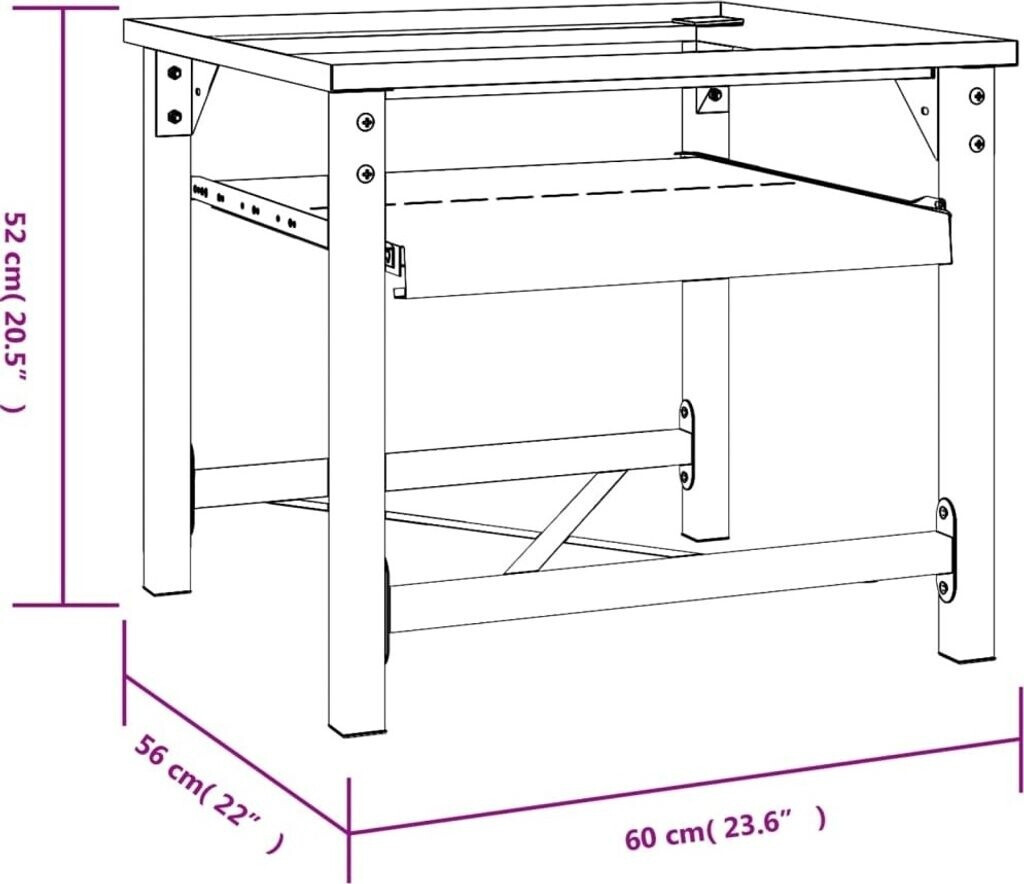 52 cm( 20.5” )

56 cm( 22” )

60 cm( 23.6” )