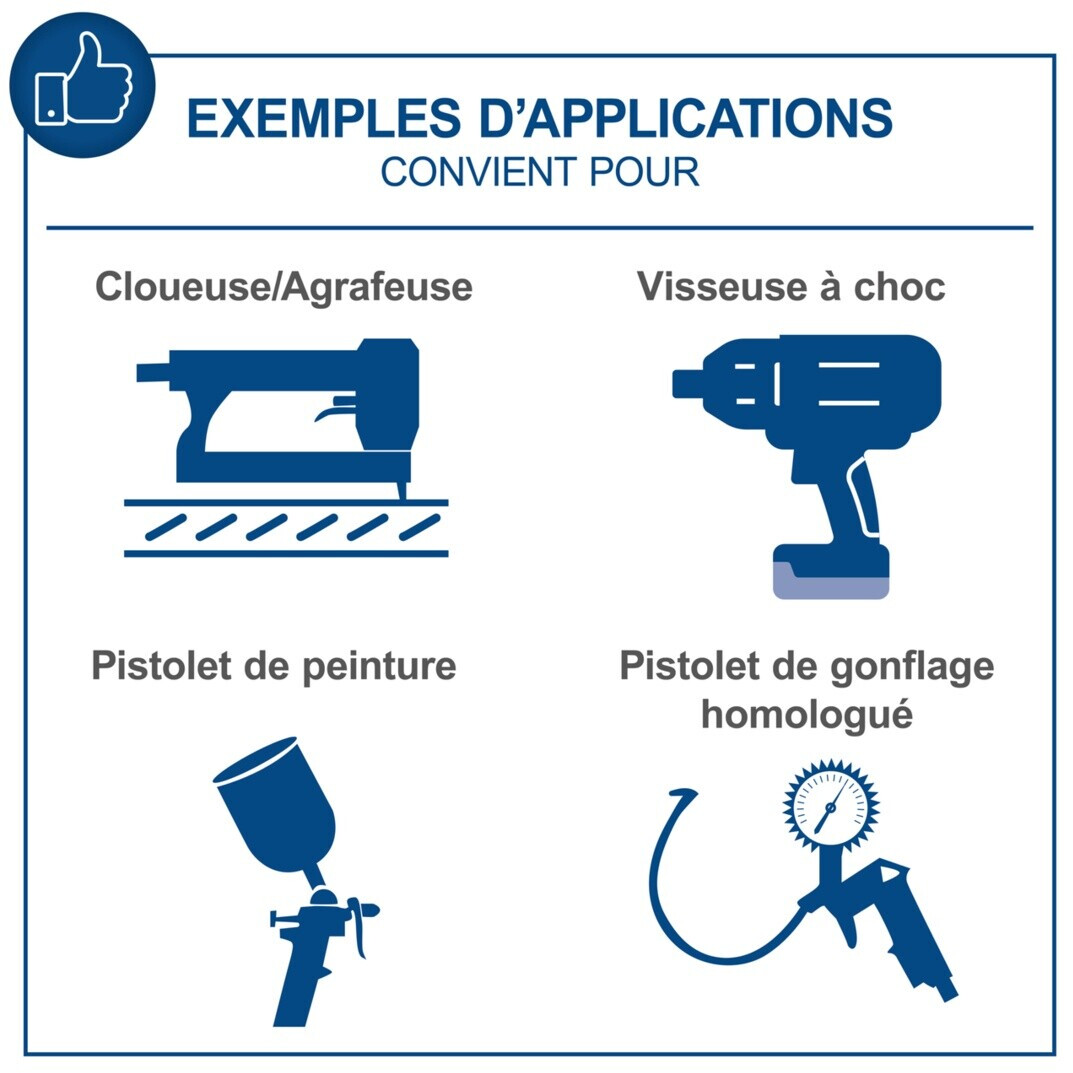 EXEMPLES D'APPLICATIONS
CONVIENT POUR

Cloueuse/Agrafeuse

Visseuse à choc

Pistolet de peinture

Pistolet de gonflage homologué