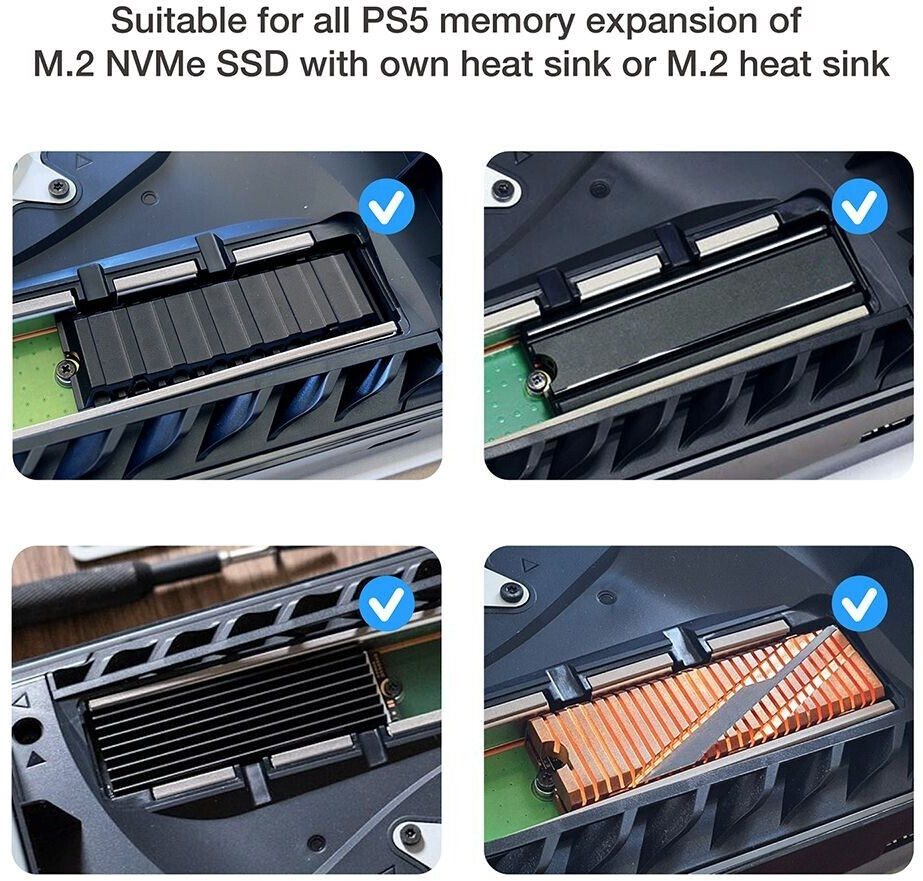 Suitable for all PS5 memory expansion of M.2 NVMe SSD with own heat sink or M.2 heat sink