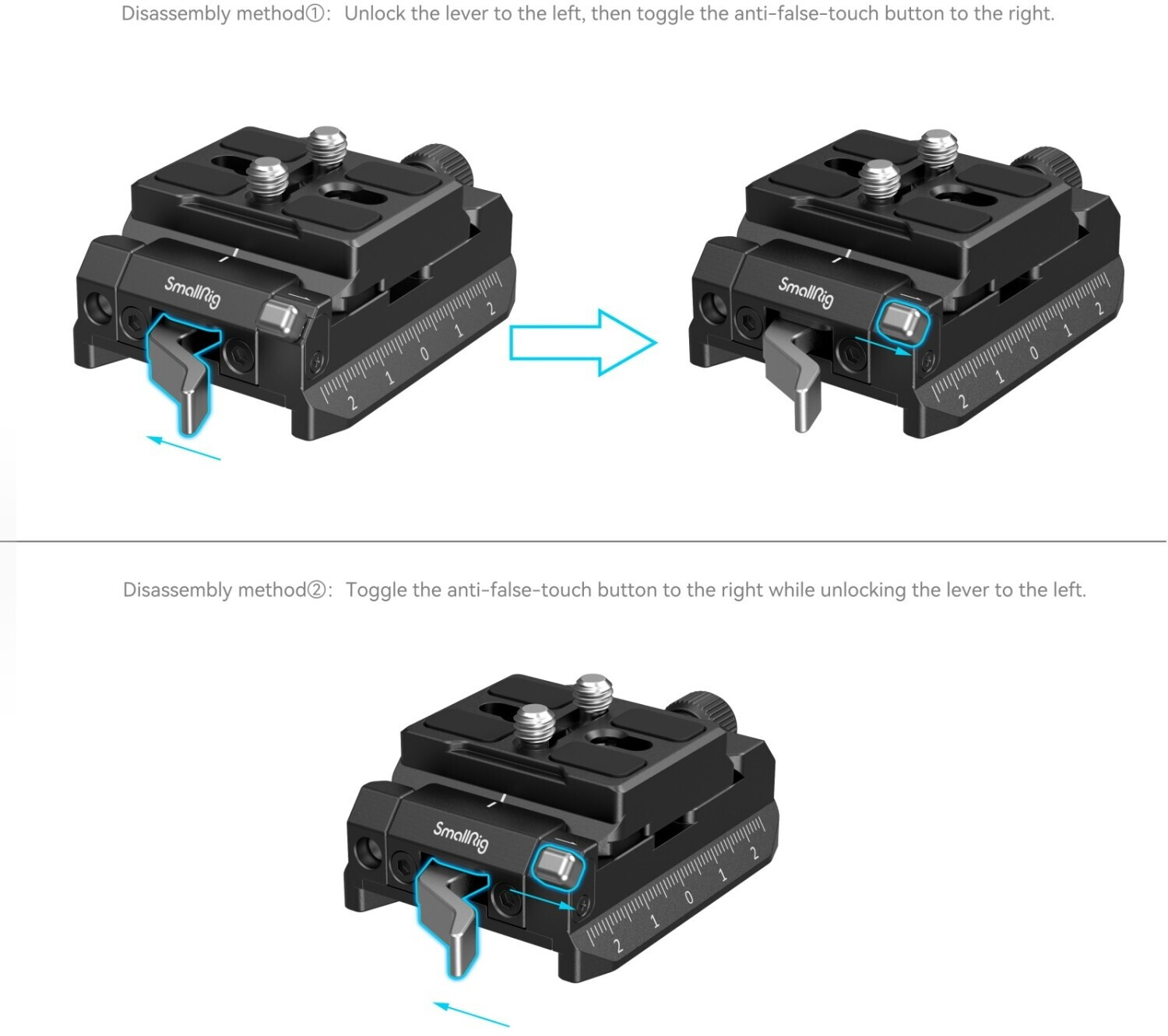 Disassembly method①: Unlock the lever to the left, then toggle the anti-false-touch button to the right.

SmallRig

2 1 0 1 2

SmallRig

2 1 0 1 2

Disassembly method②: Toggle the anti-false-touch button to the right while unlocking the lever to the left.

SmallRig

2 1 0 1 2