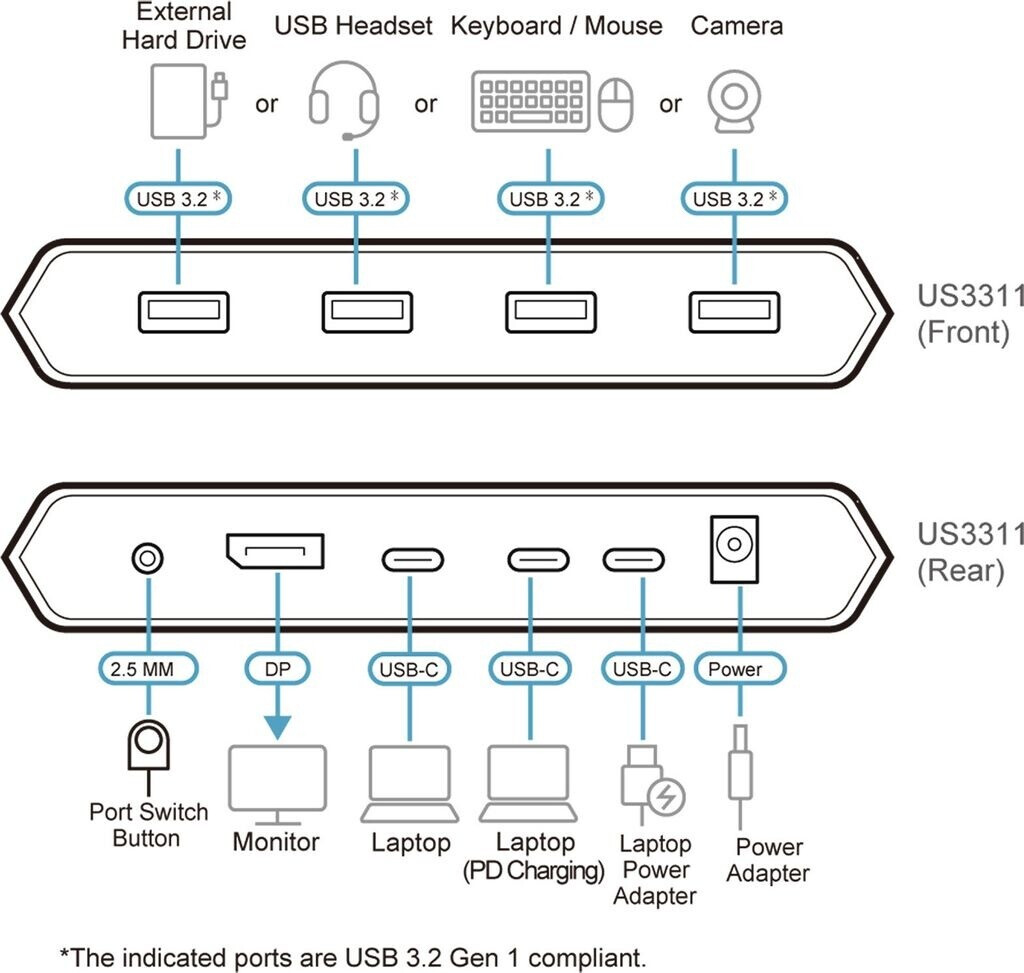 External Hard Drive or USB Headset or Keyboard / Mouse or Camera

USB 3.2 * USB 3.2 * USB 3.2 * USB 3.2 *

US3311 (Front)

US3311 (Rear)

2.5 MM DP USB-C USB-C USB-C Power

Port Switch Button

Monitor

Laptop

Laptop (PD Charging)

Laptop Power Adapter

Power Adapter

*The indicated ports are USB 3.2 Gen 1 compliant.