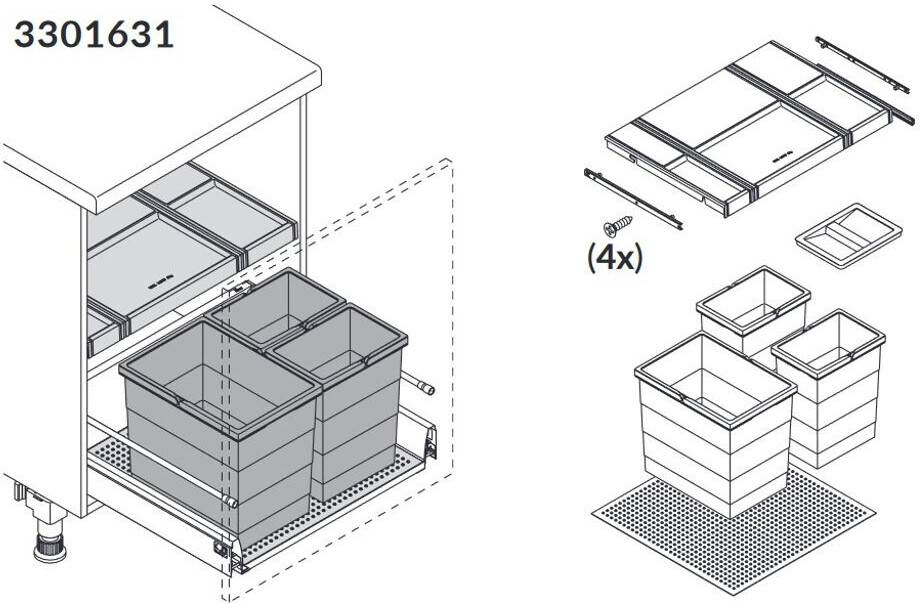 3301631

(4x)