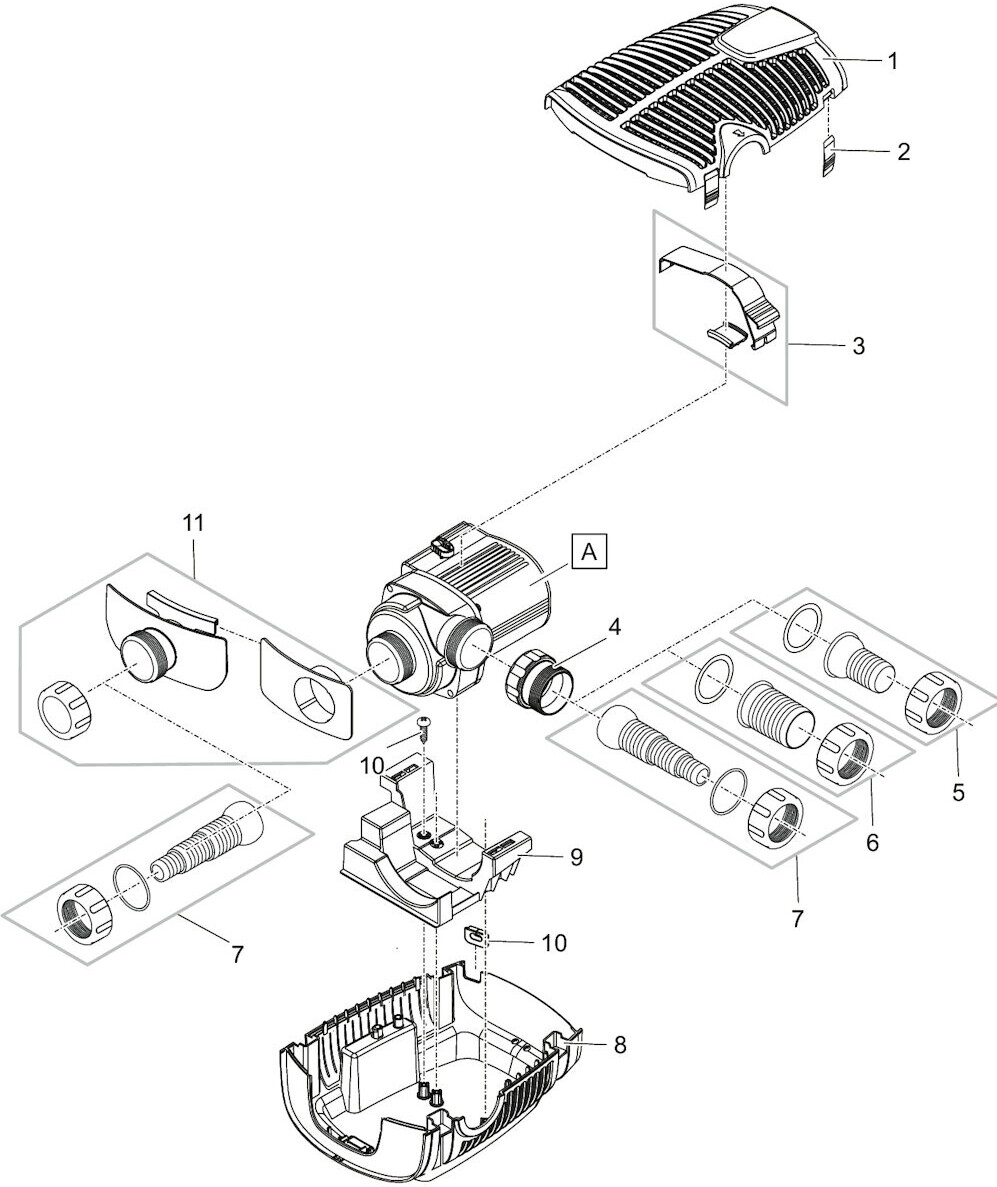 1
2
3
11
A
4
5
6
7
10
9
7
10
8