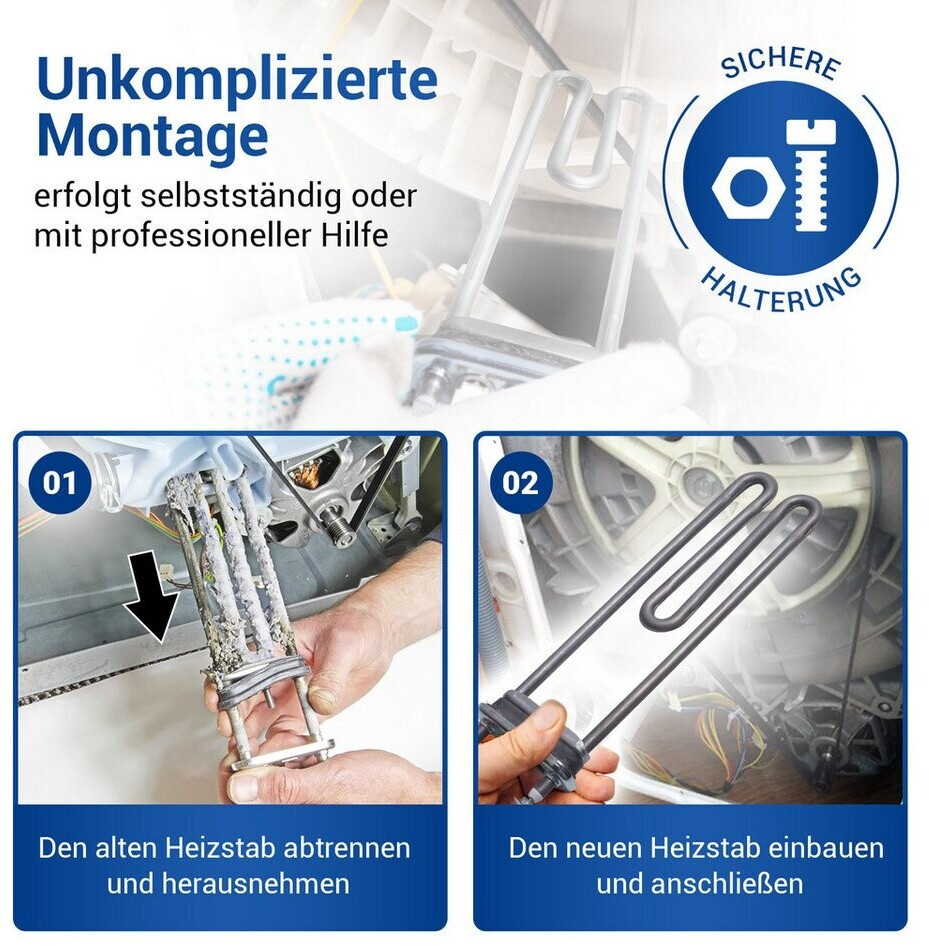 Unkomplizierte Montage

erfolgt selbstständig oder mit professioneller Hilfe

SICHERE HALTERUNG

01

Den alten Heizstab abtrennen und herausnehmen

02

Den neuen Heizstab einbauen und anschließen