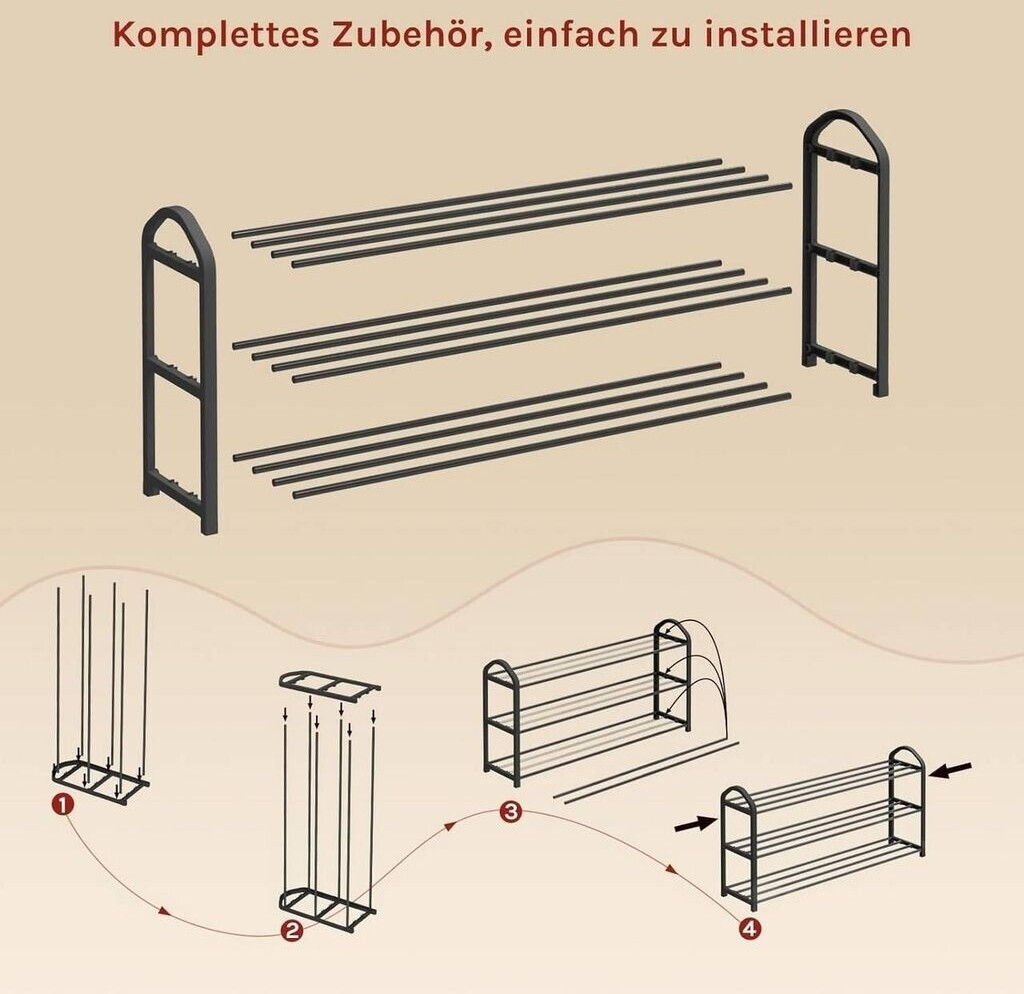 Komplettes Zubehör, einfach zu installieren

1

2

3

4