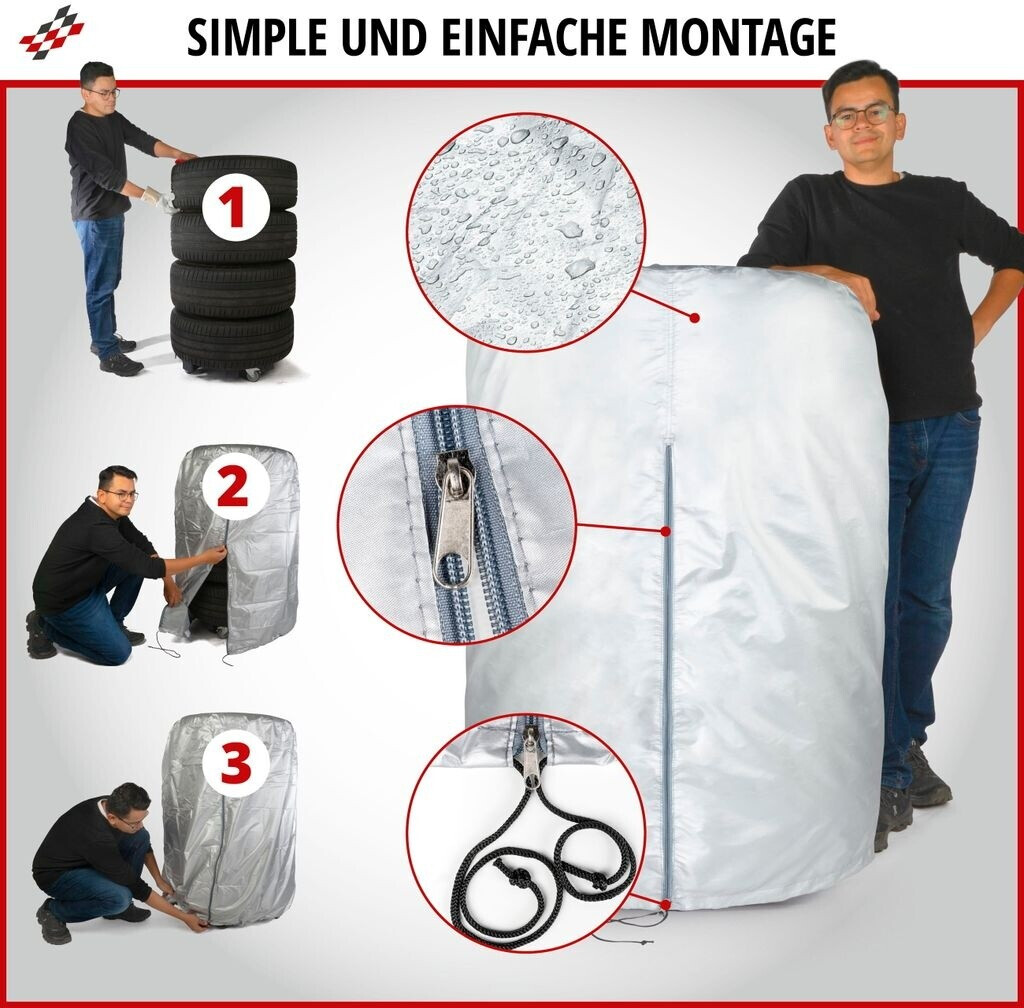 SIMPLE UND EINFACHE MONTAGE

1

2

3