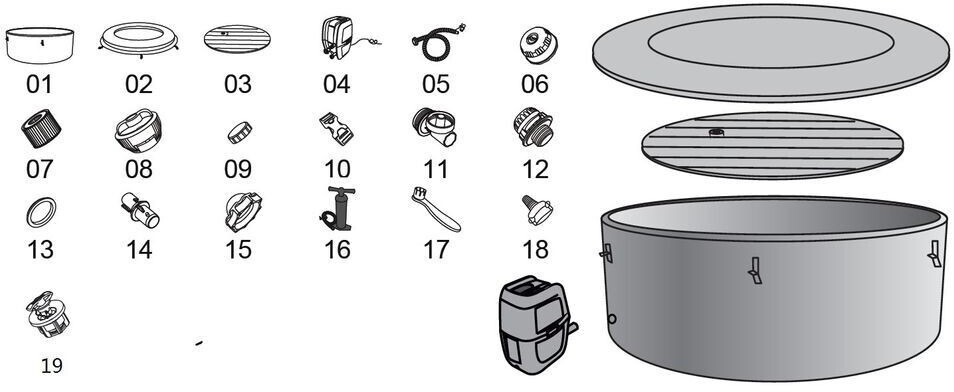 01 02 03 04 05 06
07 08 09 10 11 12
13 14 15 16 17 18
19