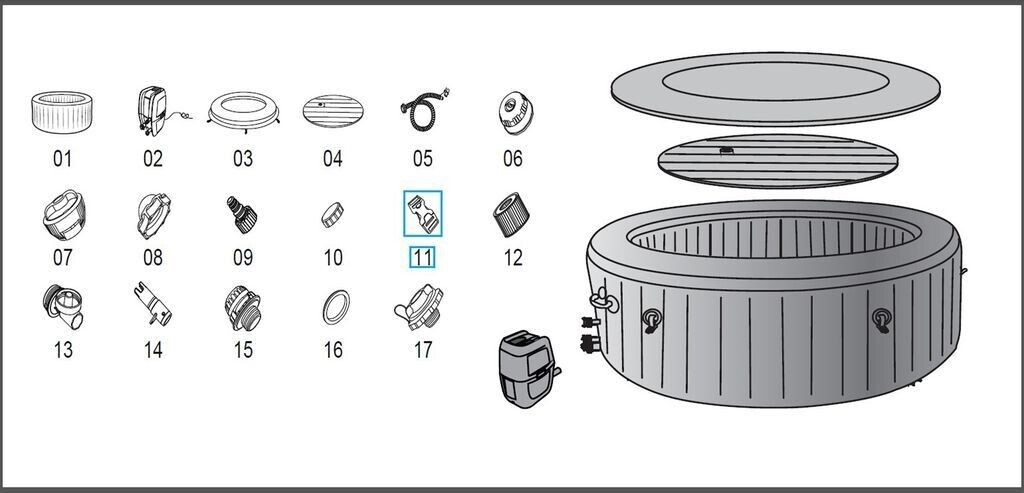 01 02 03 04 05 06

07 08 09 10 11 12

13 14 15 16 17