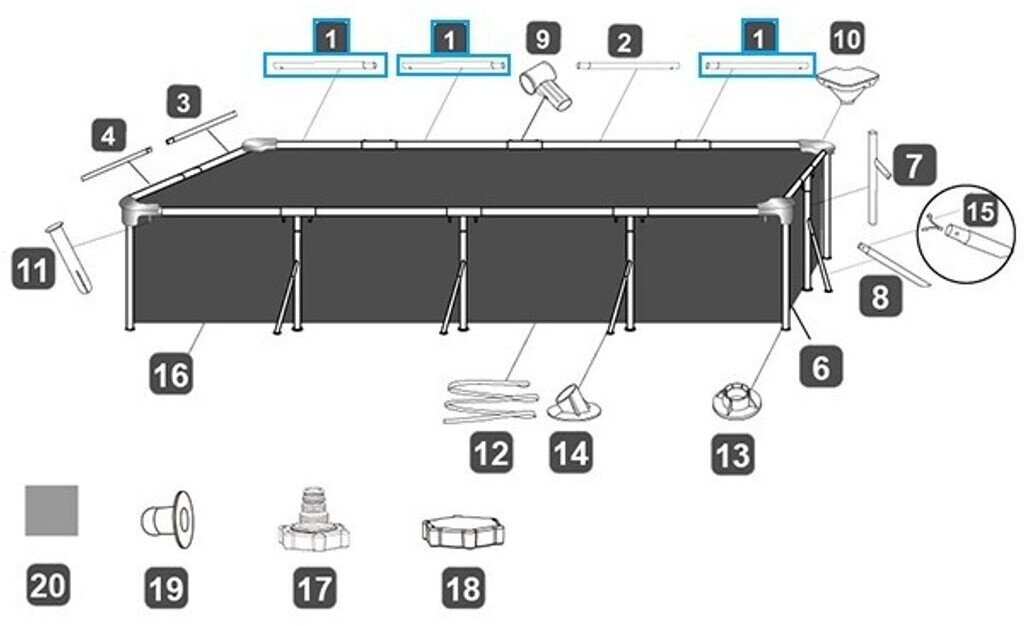 1
1
9
2
1
10
3
4
7
15
11
8
16
6
12
14
13
20
19
17
18