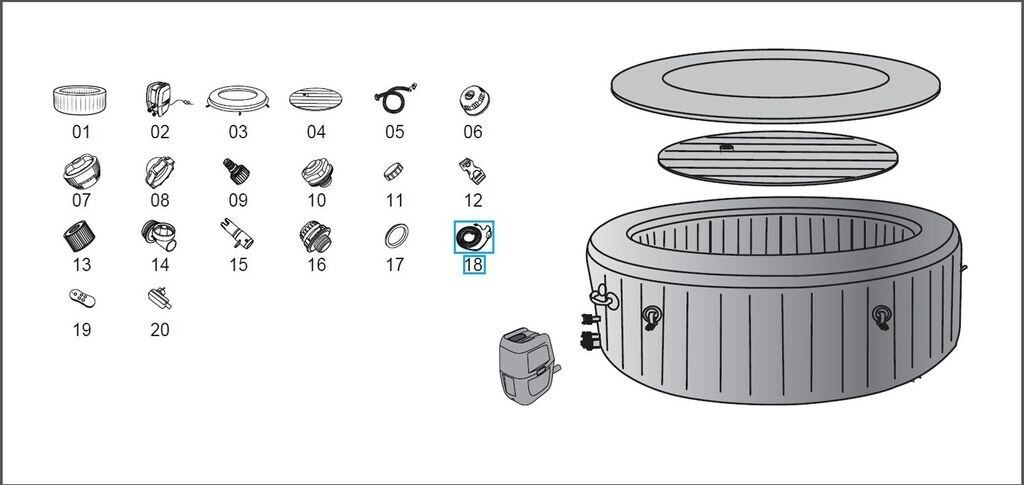 01 02 03 04 05 06
07 08 09 10 11 12
13 14 15 16 17 18
19 20