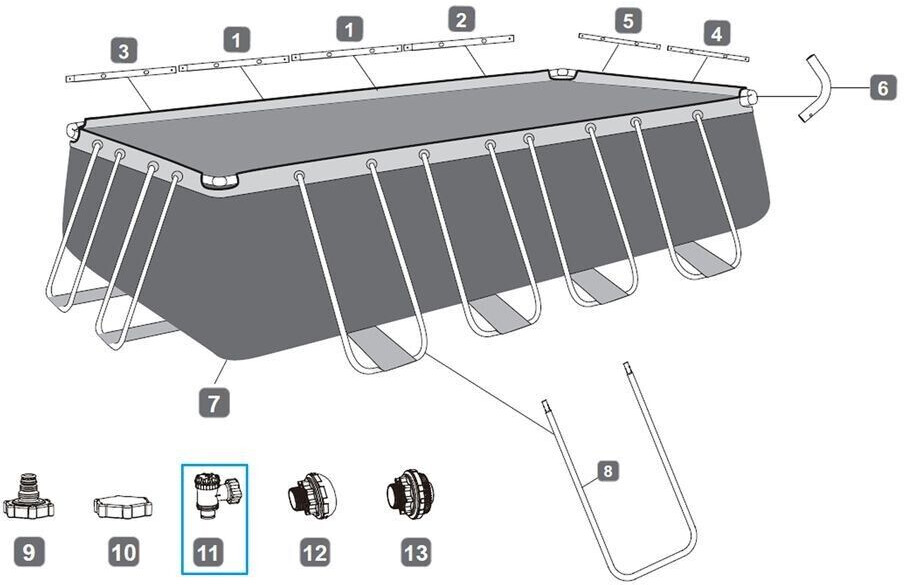 3
1
1
2
5
4
6
7
8
9
10
11
12
13