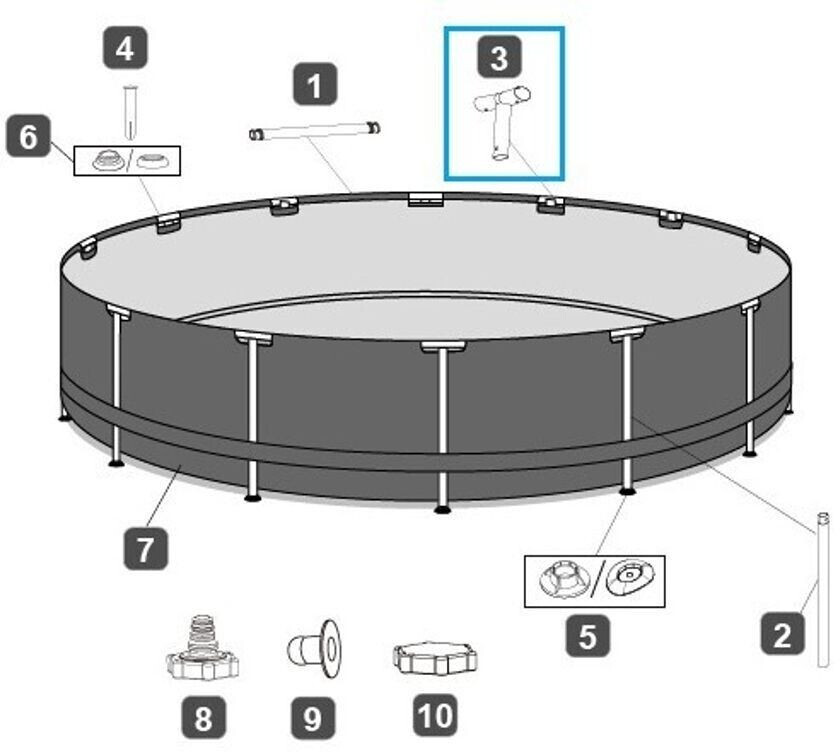 4
1
3
6
7
5
2
8
9
10