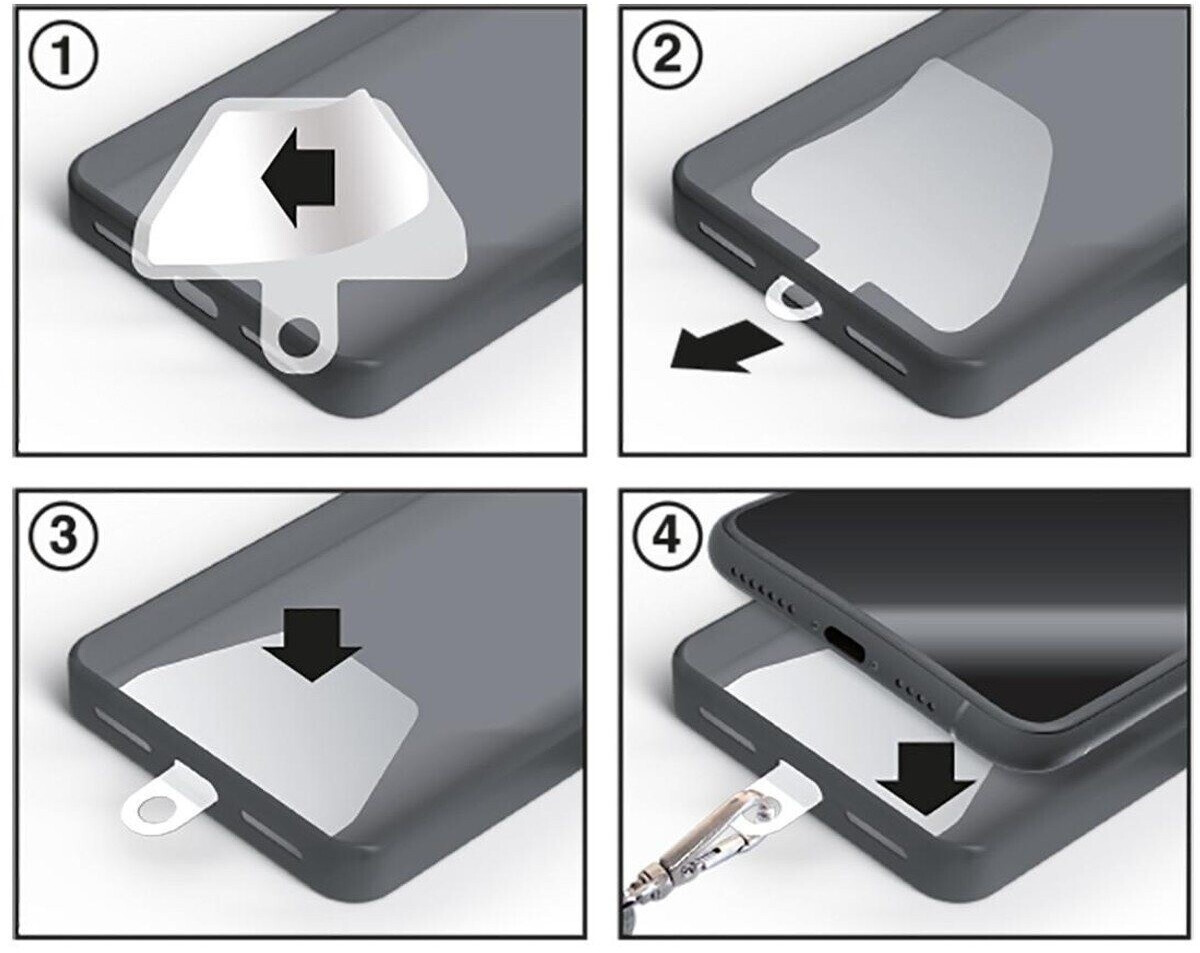 ①
②
③
④