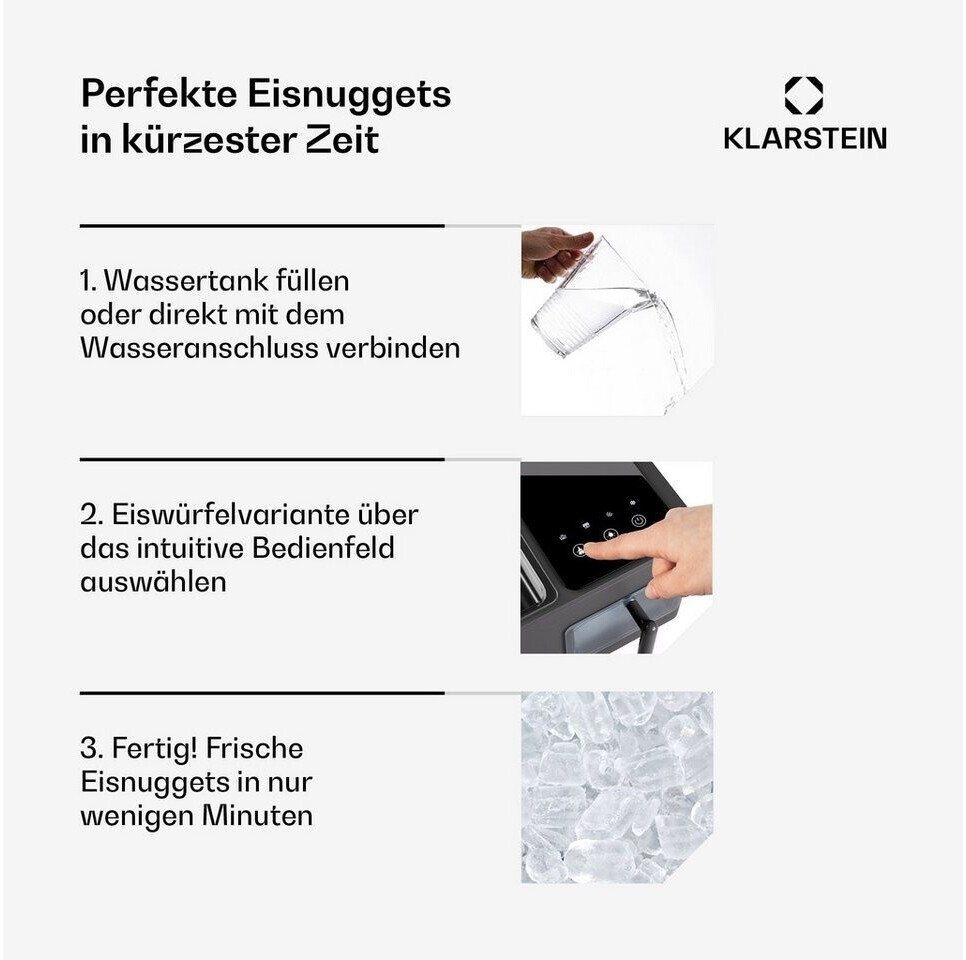 Perfekte Eisnuggets in kürzester Zeit

KLARSTEIN

1. Wassertank füllen oder direkt mit dem Wasseranschluss verbinden

2. Eiswürfelvariante über das intuitive Bedienfeld auswählen

3. Fertig! Frische Eisnuggets in nur wenigen Minuten