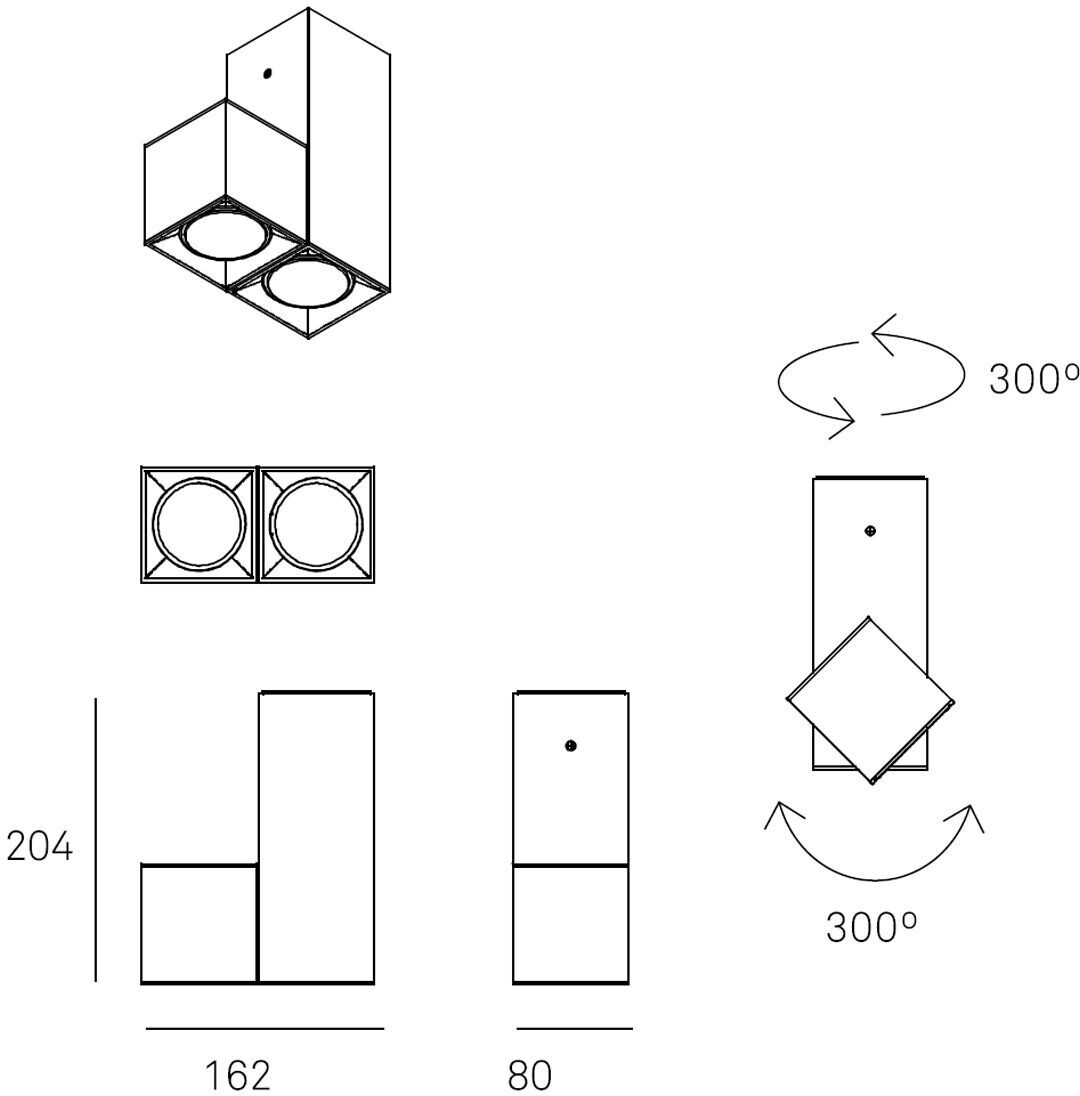 300º

204

300º

162

80