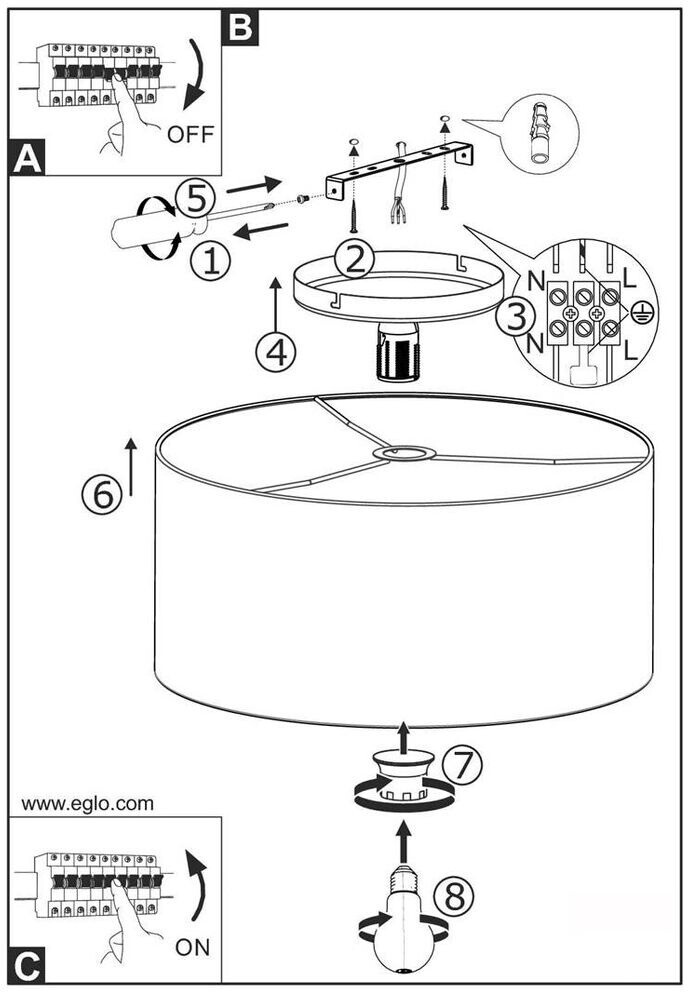 B
OFF
A
5
1
2
N
L
3
N
L
4
6
7
www.eglo.com
8
ON
C