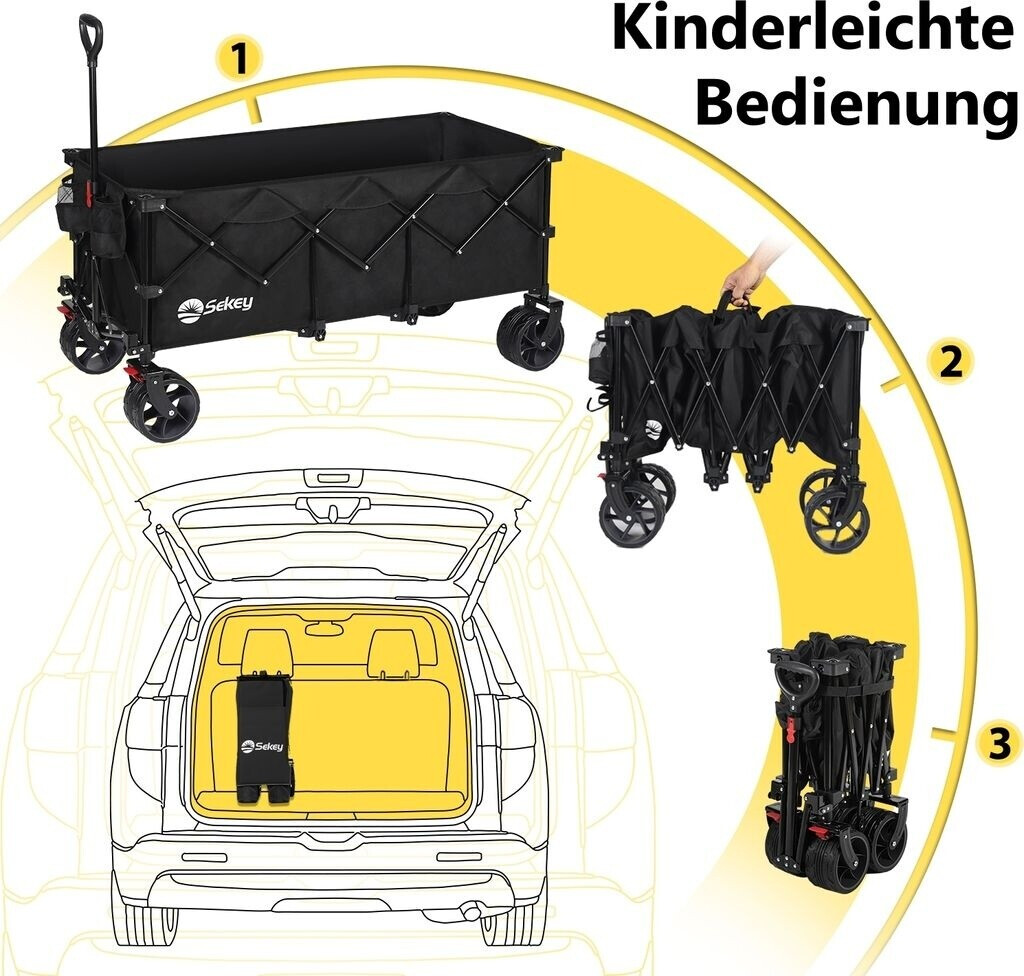 Kinderleichte Bedienung

1

Sekey

2

3

Sekey