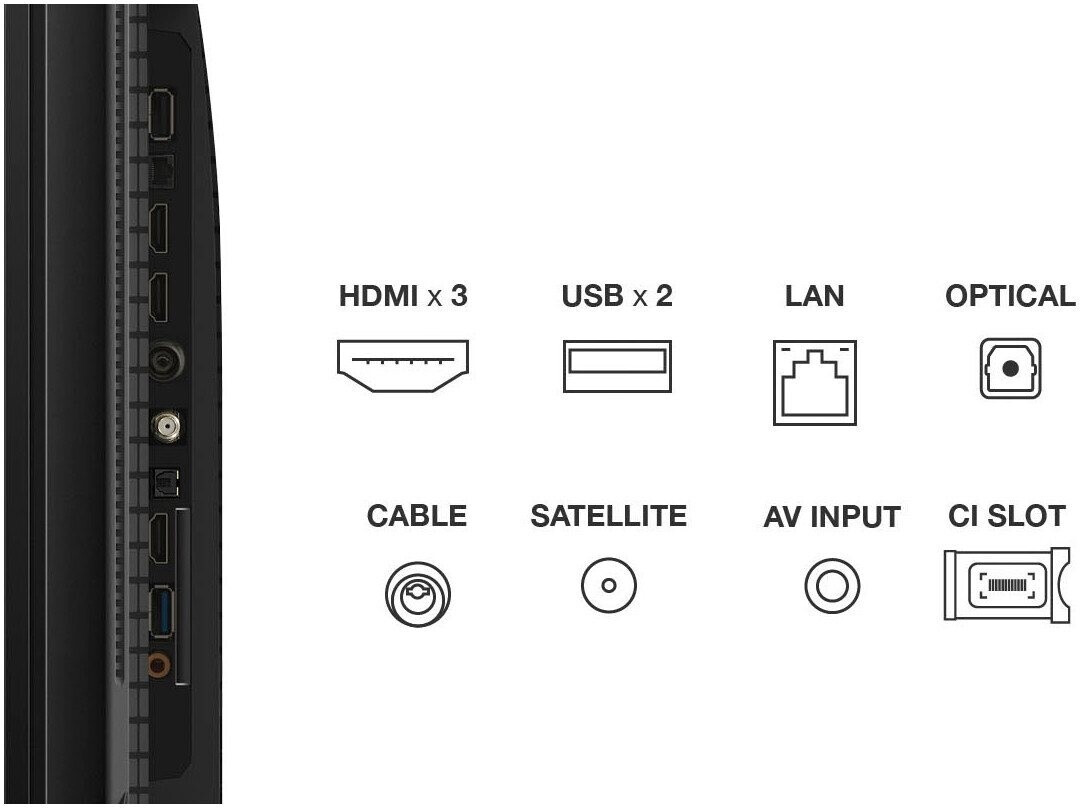 HDMI x 3

USB x 2

LAN

OPTICAL

CABLE

SATELLITE

AV INPUT

CI SLOT