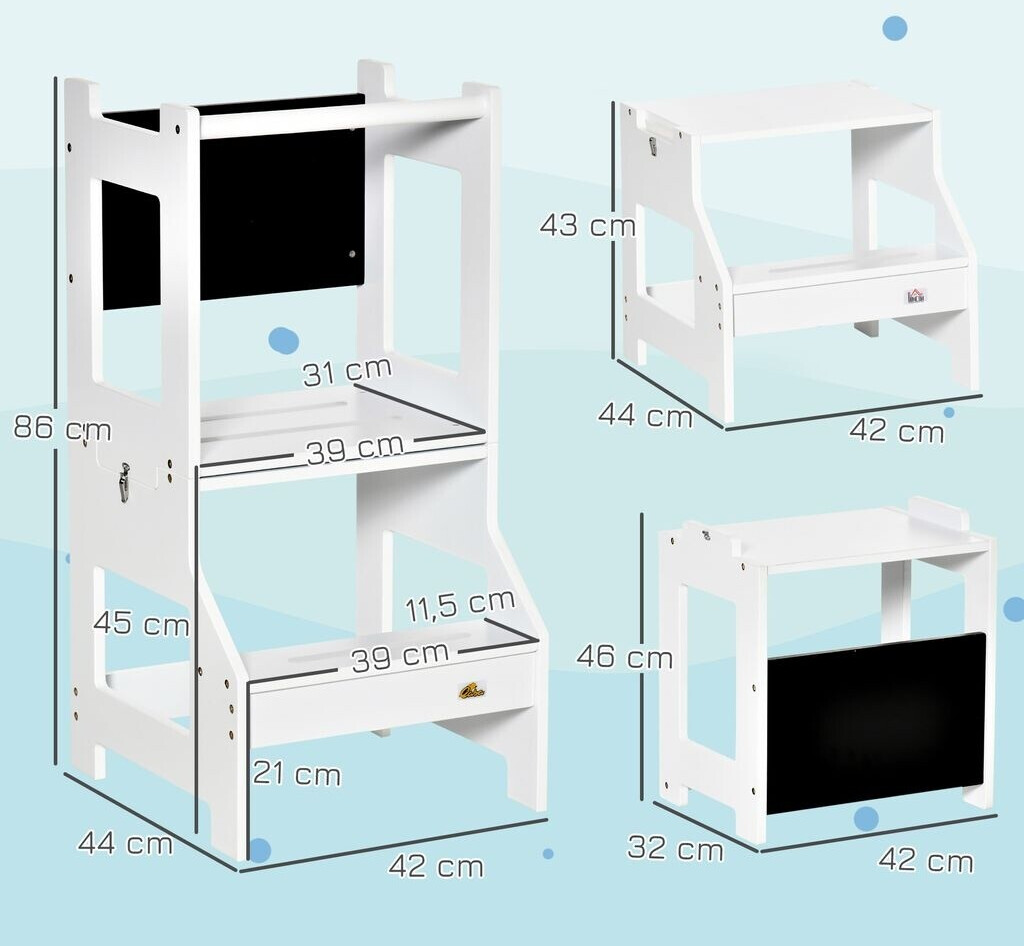 86 cm

31 cm

39 cm

45 cm

11,5 cm

39 cm

21 cm

44 cm

42 cm

43 cm

44 cm

42 cm

46 cm

32 cm

42 cm