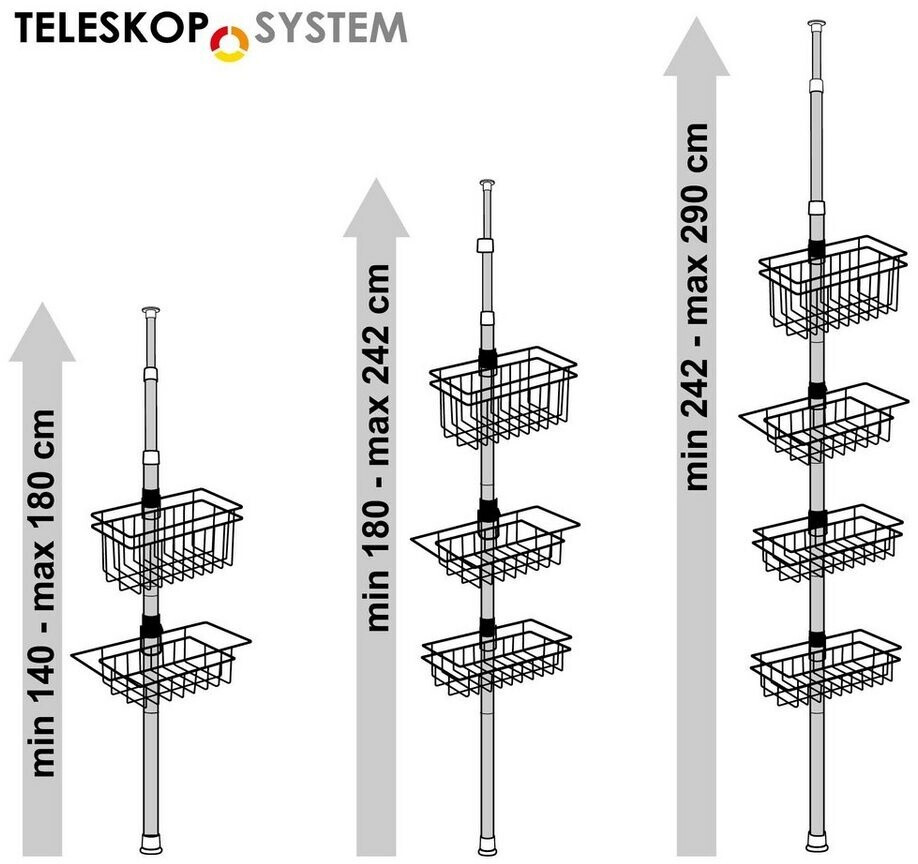 TELESKOP SYSTEM

min 140 - max 180 cm

min 180 - max 242 cm

min 242 - max 290 cm