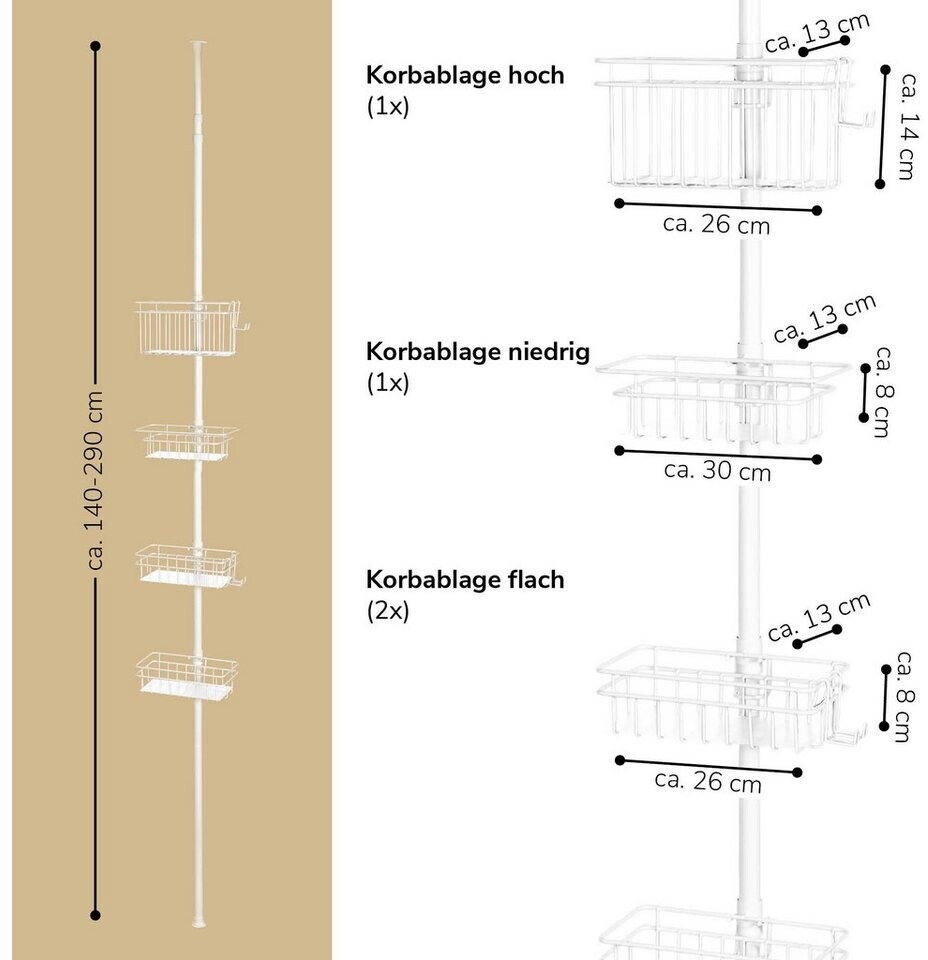 ca. 140-290 cm

Korbablage hoch
(1x)

ca. 13 cm
ca. 14 cm
ca. 26 cm

Korbablage niedrig
(1x)

ca. 13 cm
ca. 8 cm
ca. 30 cm

Korbablage flach
(2x)

ca. 13 cm
ca. 8 cm
ca. 26 cm