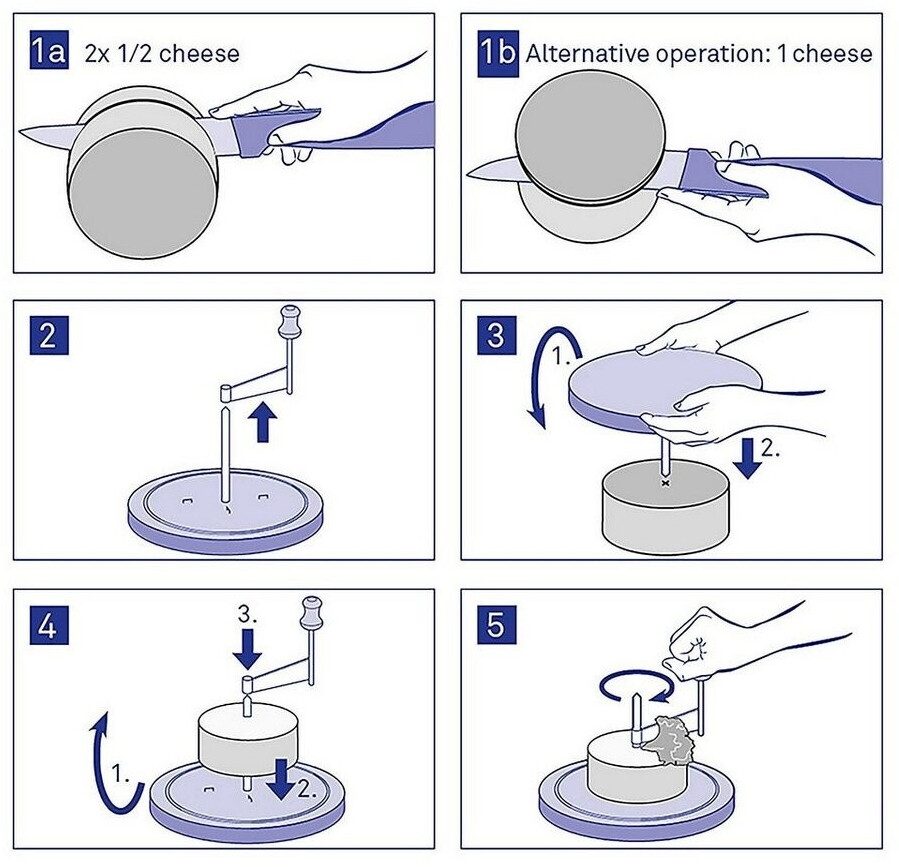 1a 2x 1/2 cheese

1b Alternative operation: 1 cheese

2

3

1.

2.

4

3.

1.

2.

5