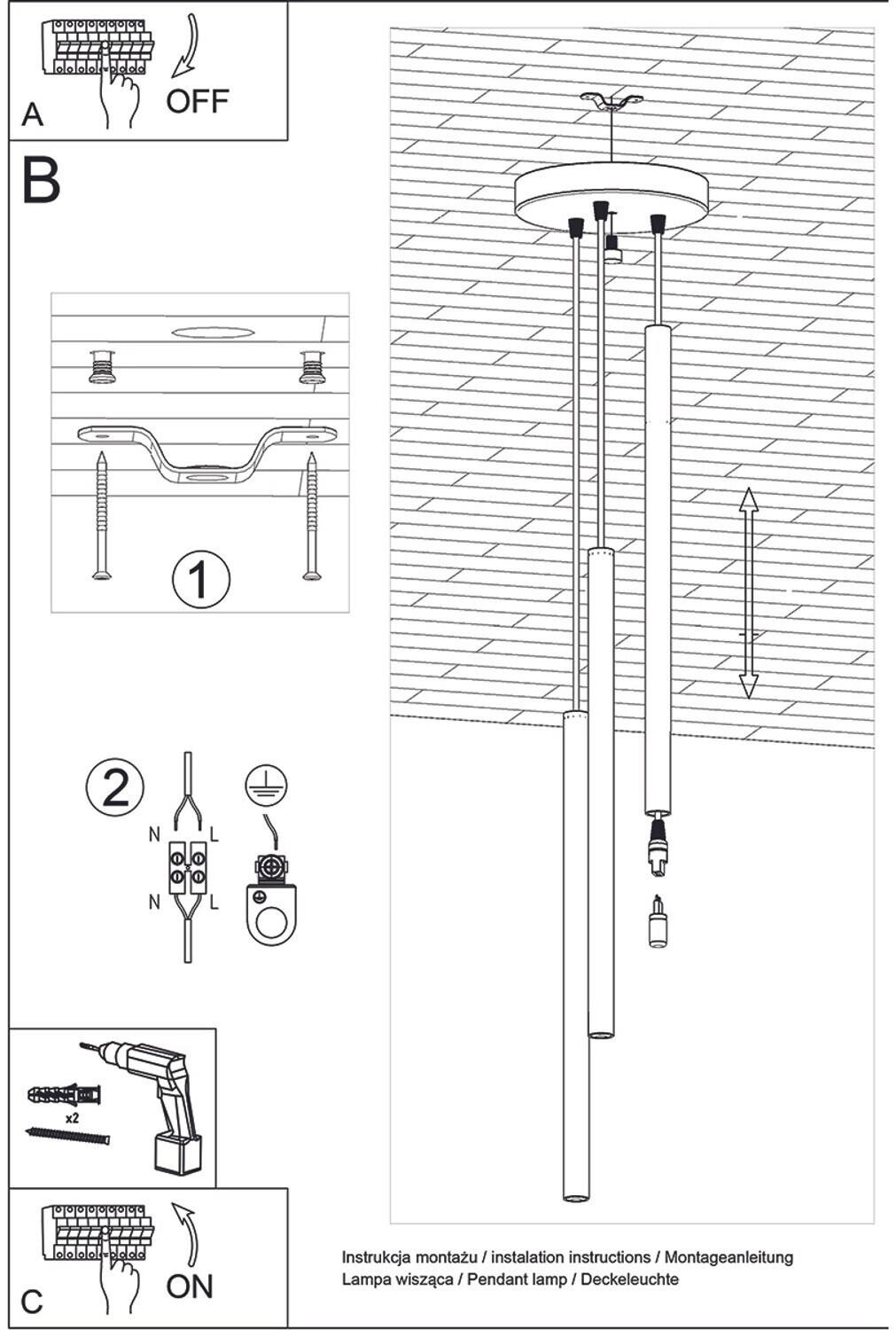 A
OFF

B

1

2
N
L
N
L

x2

C
ON

Instrukcja montażu / instalation instructions / Montageanleitung
Lampa wisząca / Pendant lamp / Deckeleuchte