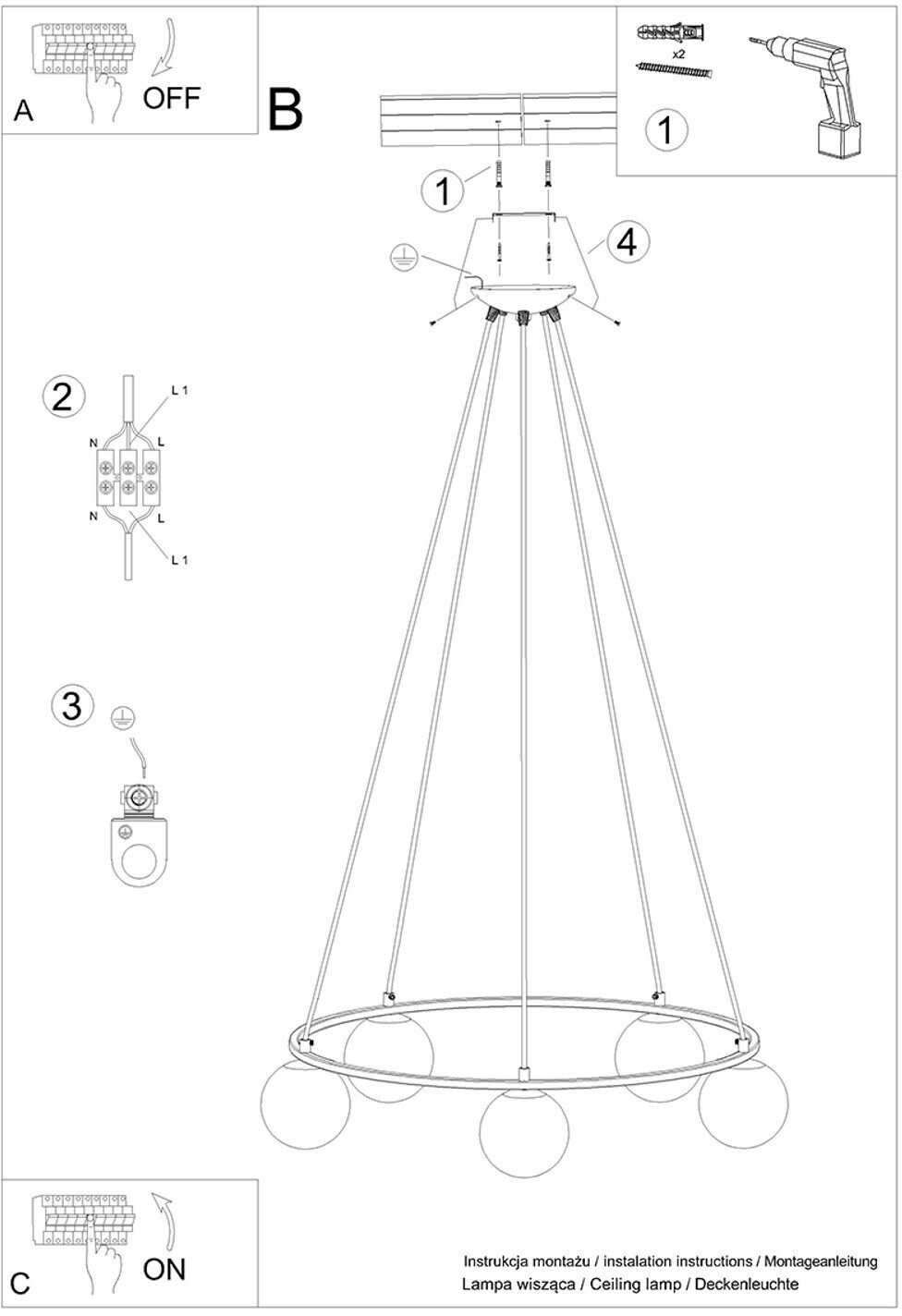 A
OFF

B

x2

1

1

4

2
L 1
N
L
N
L
L 1

3

C
ON

Instrukcja montażu / instalation instructions / Montageanleitung
Lampa wisząca / Ceiling lamp / Deckenleuchte