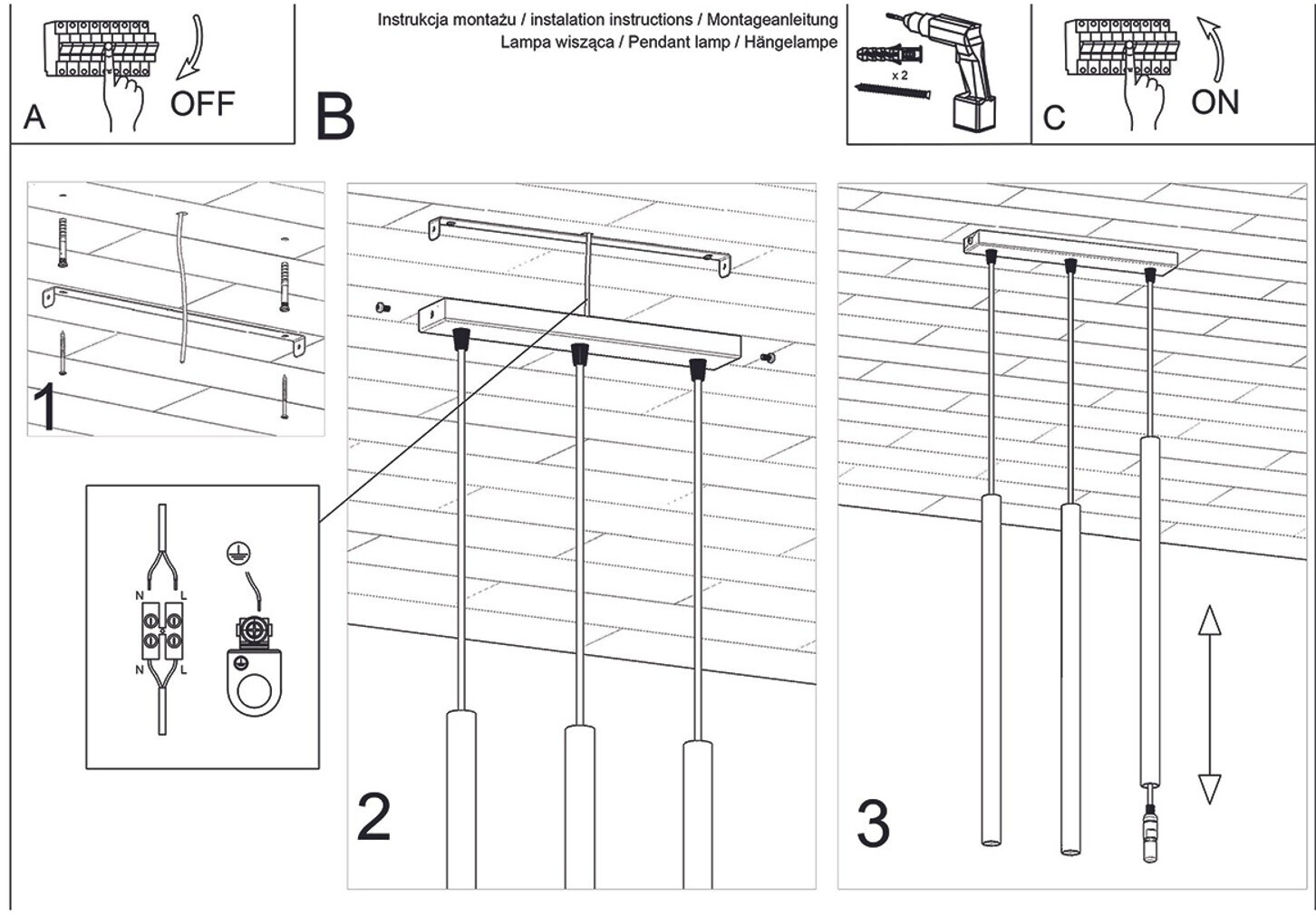 A
OFF

B

Instrukcja montażu / instalation instructions / Montageanleitung
Lampa wisząca / Pendant lamp / Hängelampe

x 2

C
ON

1

N L
N L

2

3