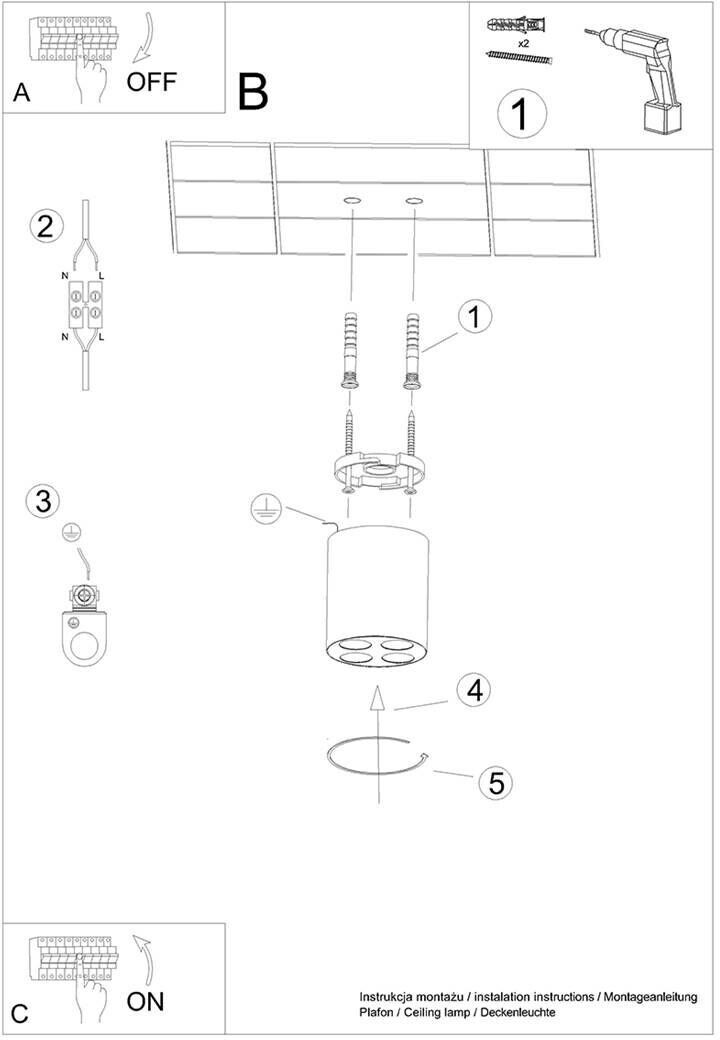 A OFF

B

x2

1

2

N L

N L

1

3

4

5

C ON

Instrukcja montażu / instalation instructions / Montageanleitung
Plafon / Ceiling lamp / Deckenleuchte