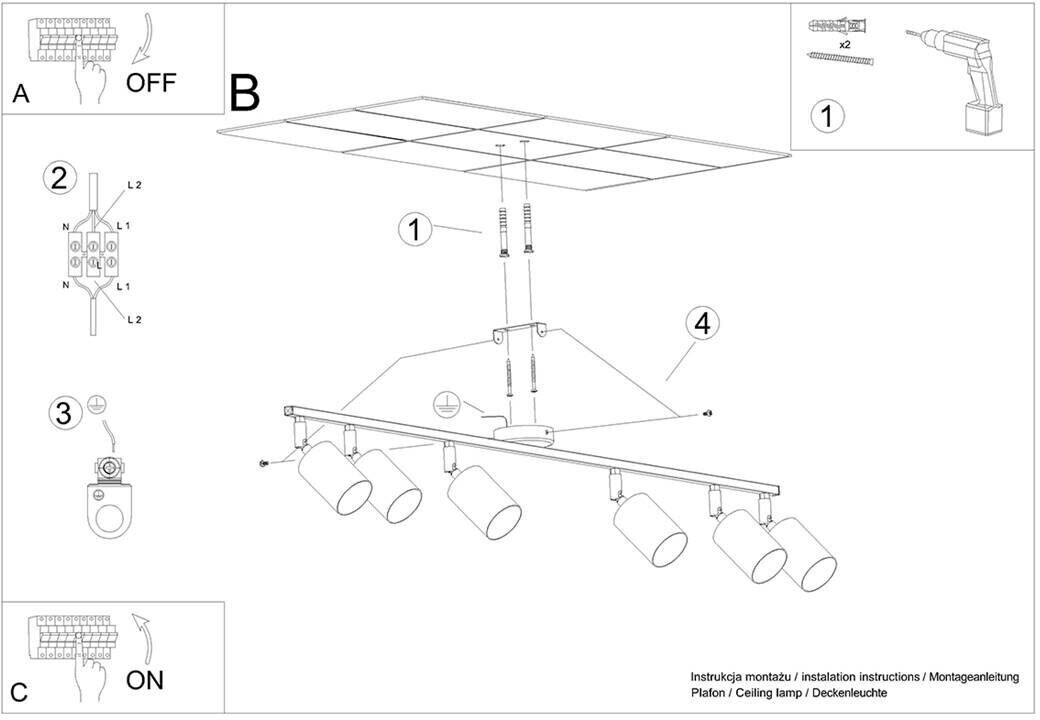 A
OFF

B

x2

1

2
L 2
N
L 1
N
L 1
L 2

1

4

3

C
ON

Instrukcja montażu / instalation instructions / Montageanleitung
Plafon / Ceiling lamp / Deckenleuchte