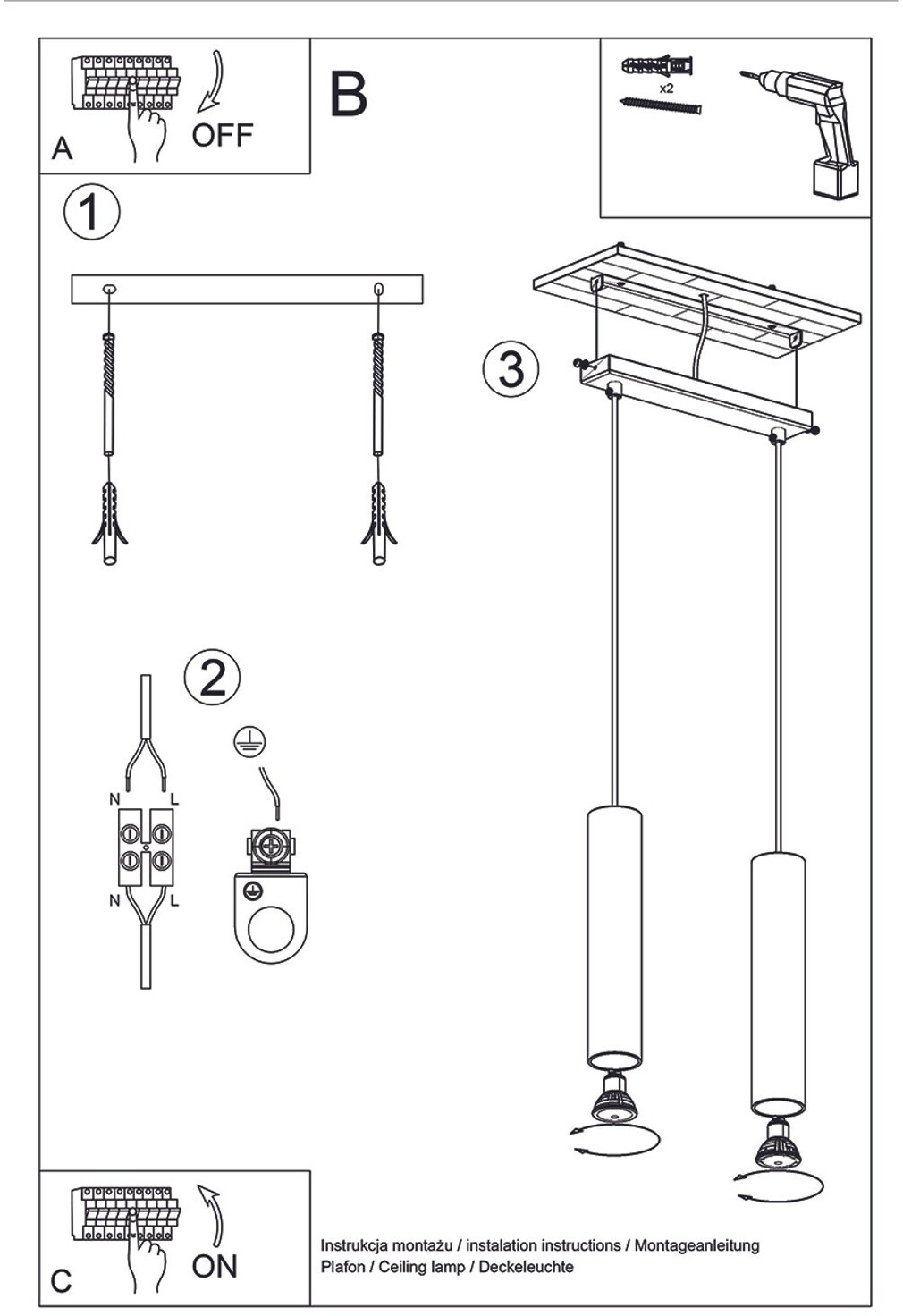 A
OFF

B

x2

1

3

2

N
L
N
L

C
ON

Instrukcja montażu / instalation instructions / Montageanleitung
Plafon / Ceiling lamp / Deckeleuchte