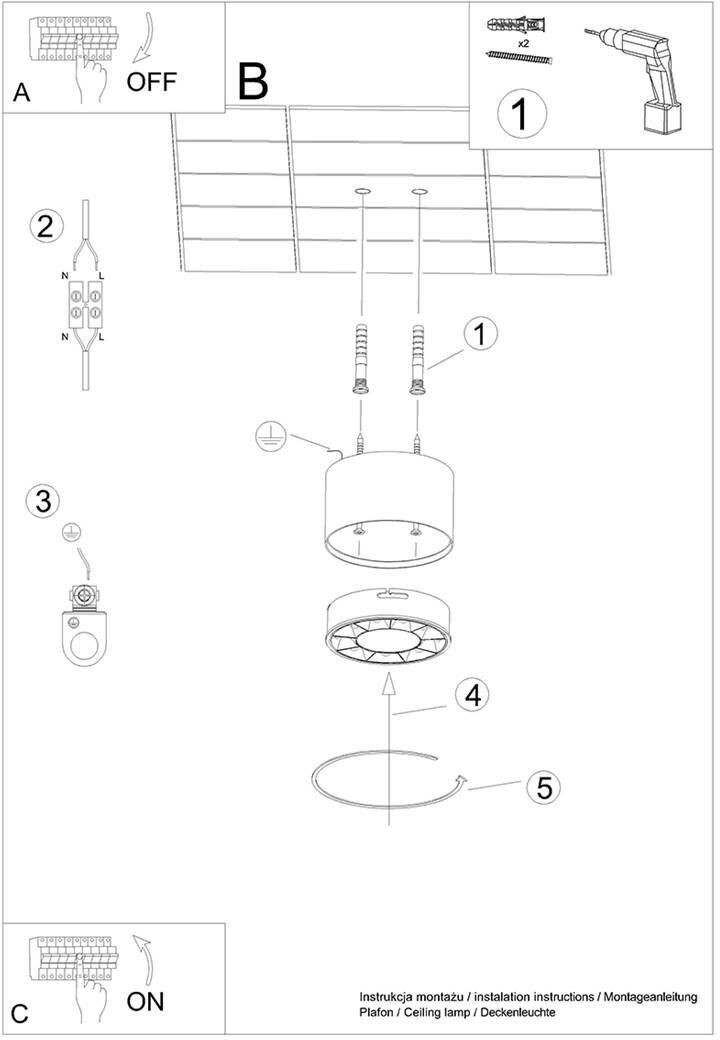 A
OFF

B

x2

1

2

N L
N L

1

3

4

5

C
ON

Instrukcja montażu / instalation instructions / Montageanleitung
Plafon / Ceiling lamp / Deckenleuchte