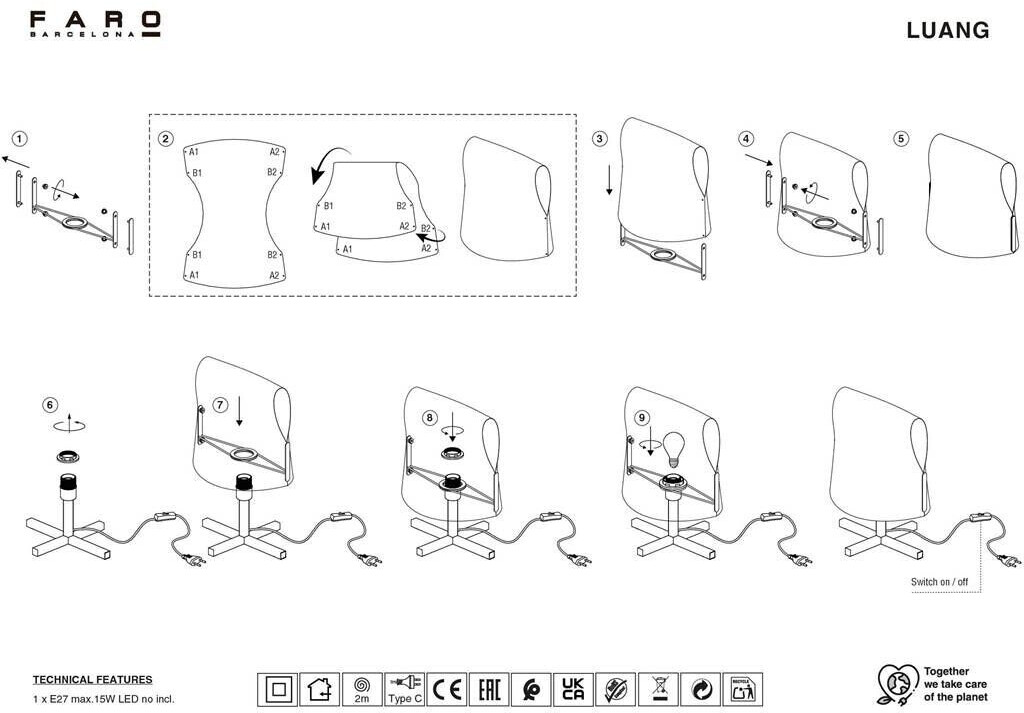 FARO
BARCELONA

LUANG

1

2

A1 A2
B1 B2
B1 B2
A1 A2

B1 B2
A1 A2 B2
A1 A2

3

4

5

6

7

8

9

Switch on / off

TECHNICAL FEATURES
1 x E27 max.15W LED no incl.

2m

Type C

CE

EAC

UK CA

RECYCLE

Together we take care of the planet