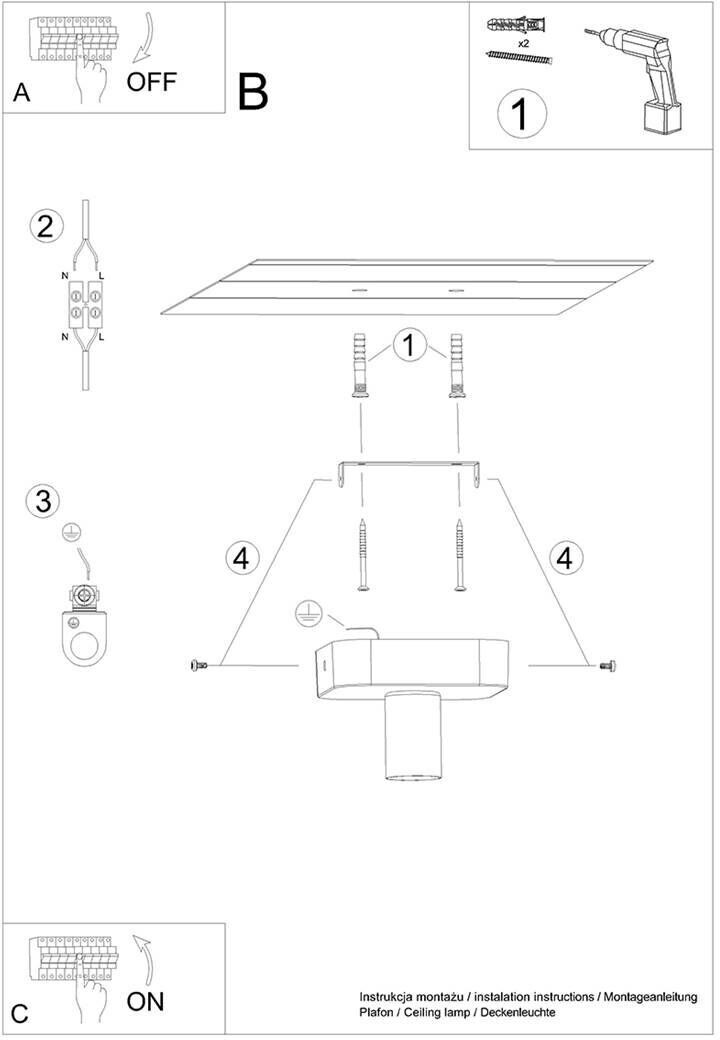 A
OFF

B

x2
1

2
N
L
N
L

1

3

4

4

C
ON

Instrukcja montażu / instalation instructions / Montageanleitung
Plafon / Ceiling lamp / Deckenleuchte