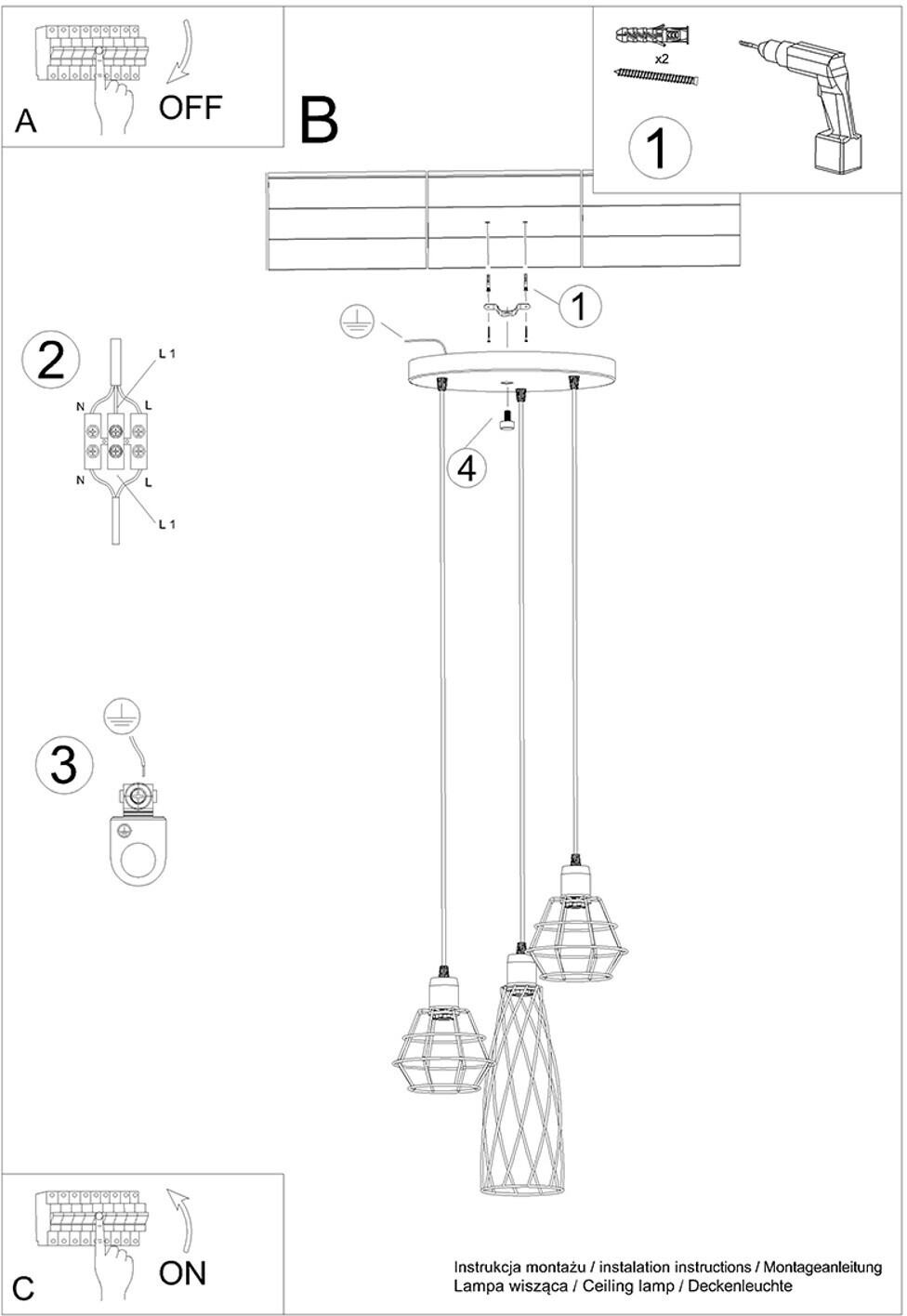 A

OFF

B

x2

1

1

2

L 1

N

L

N

L

L 1

4

3

C

ON

Instrukcja montażu / instalation instructions / Montageanleitung
Lampa wisząca / Ceiling lamp / Deckenleuchte