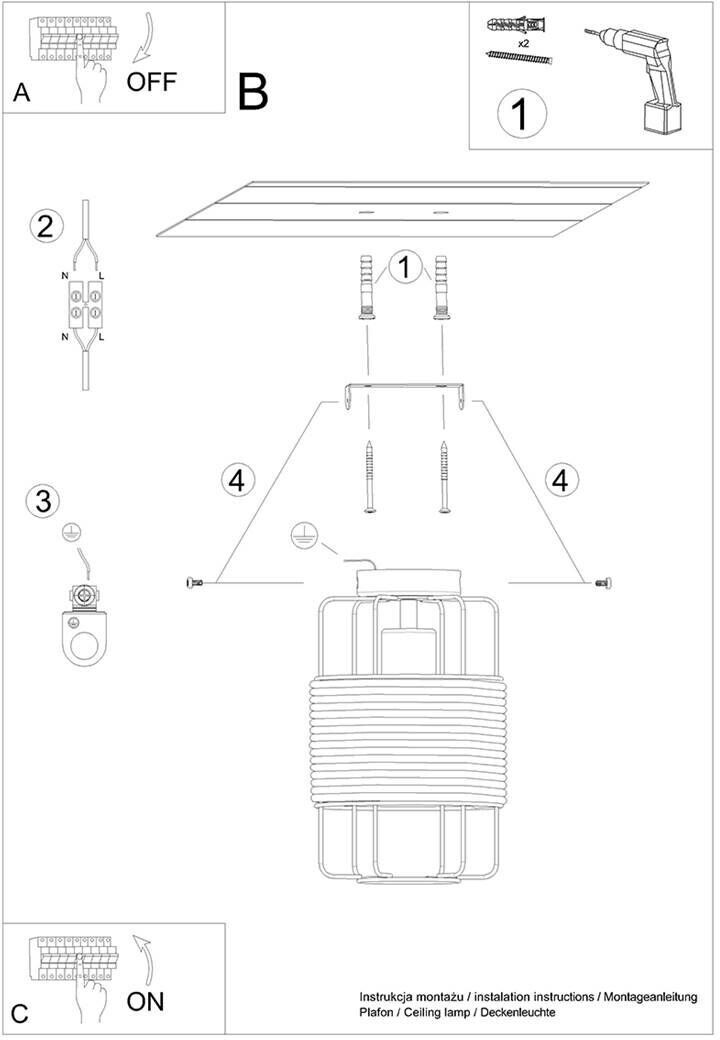 A
OFF

B

x2
1

2
N L
N L

1

4

4

3

C
ON

Instrukcja montażu / instalation instructions / Montageanleitung
Plafon / Ceiling lamp / Deckenleuchte